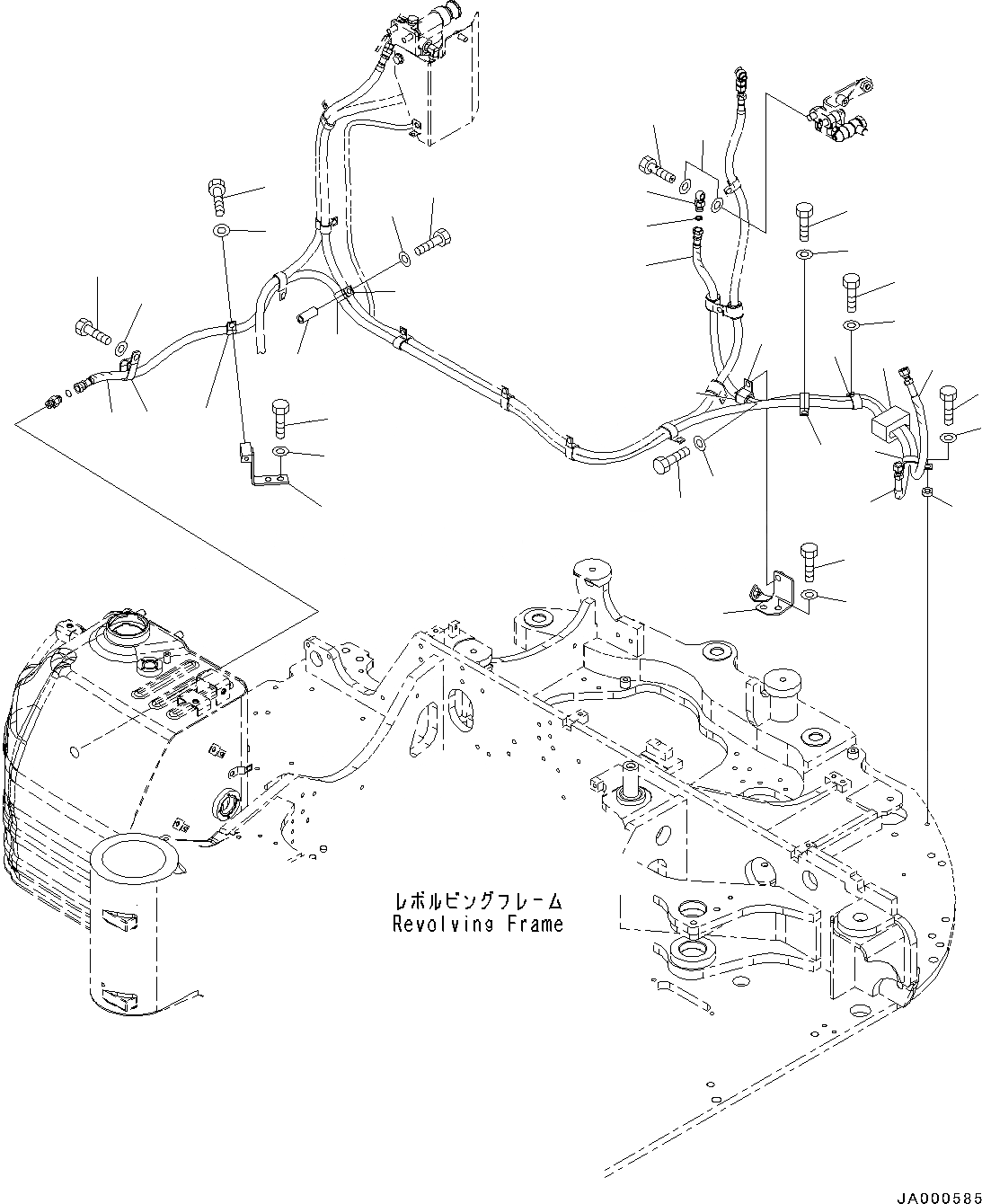 レボルビングフレーム
Revolving Frame

JA000585