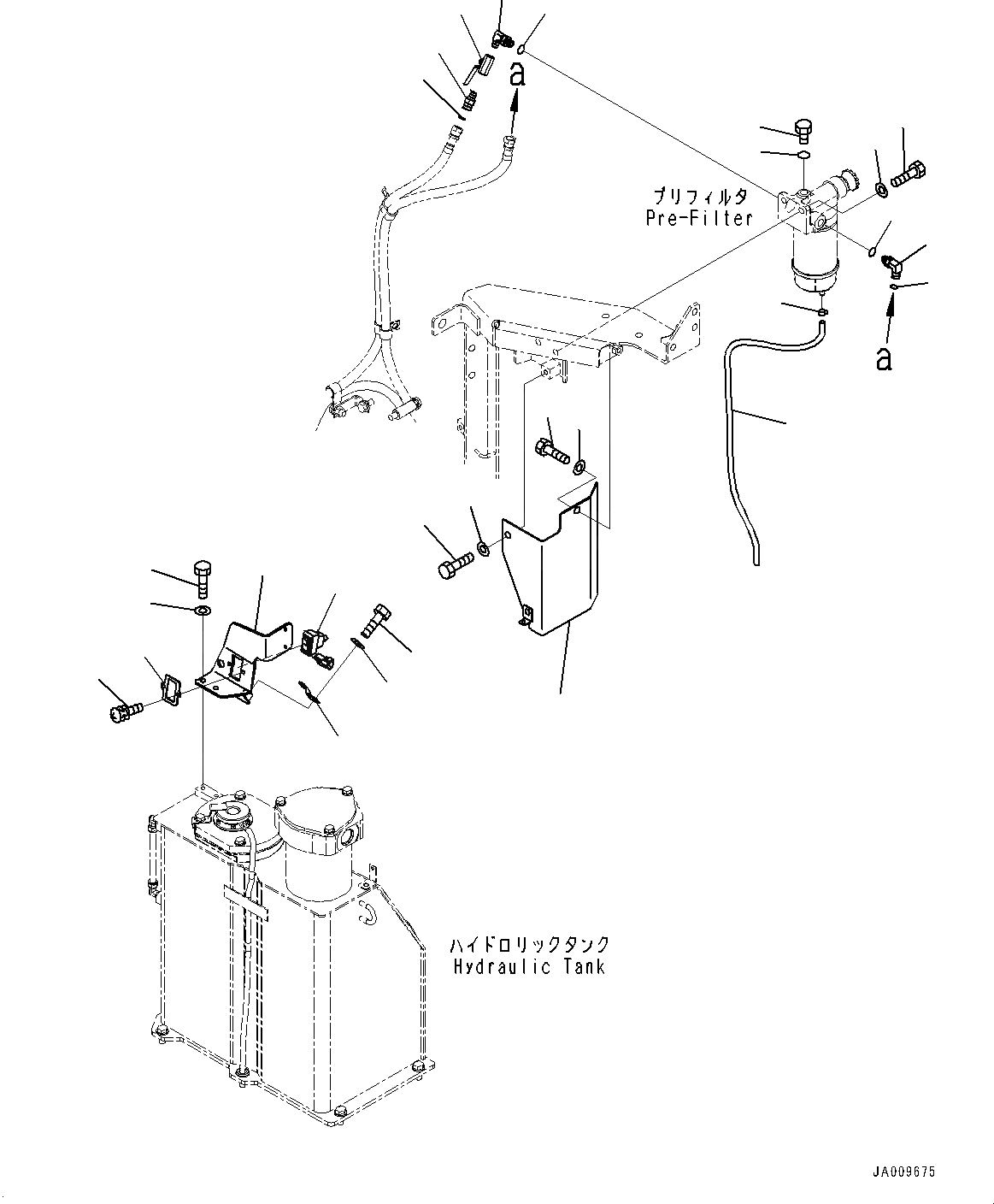 a

プリフィルタ
Pre-Filter

a

ハイドロリックタンク
Hydraulic Tank

JA009675