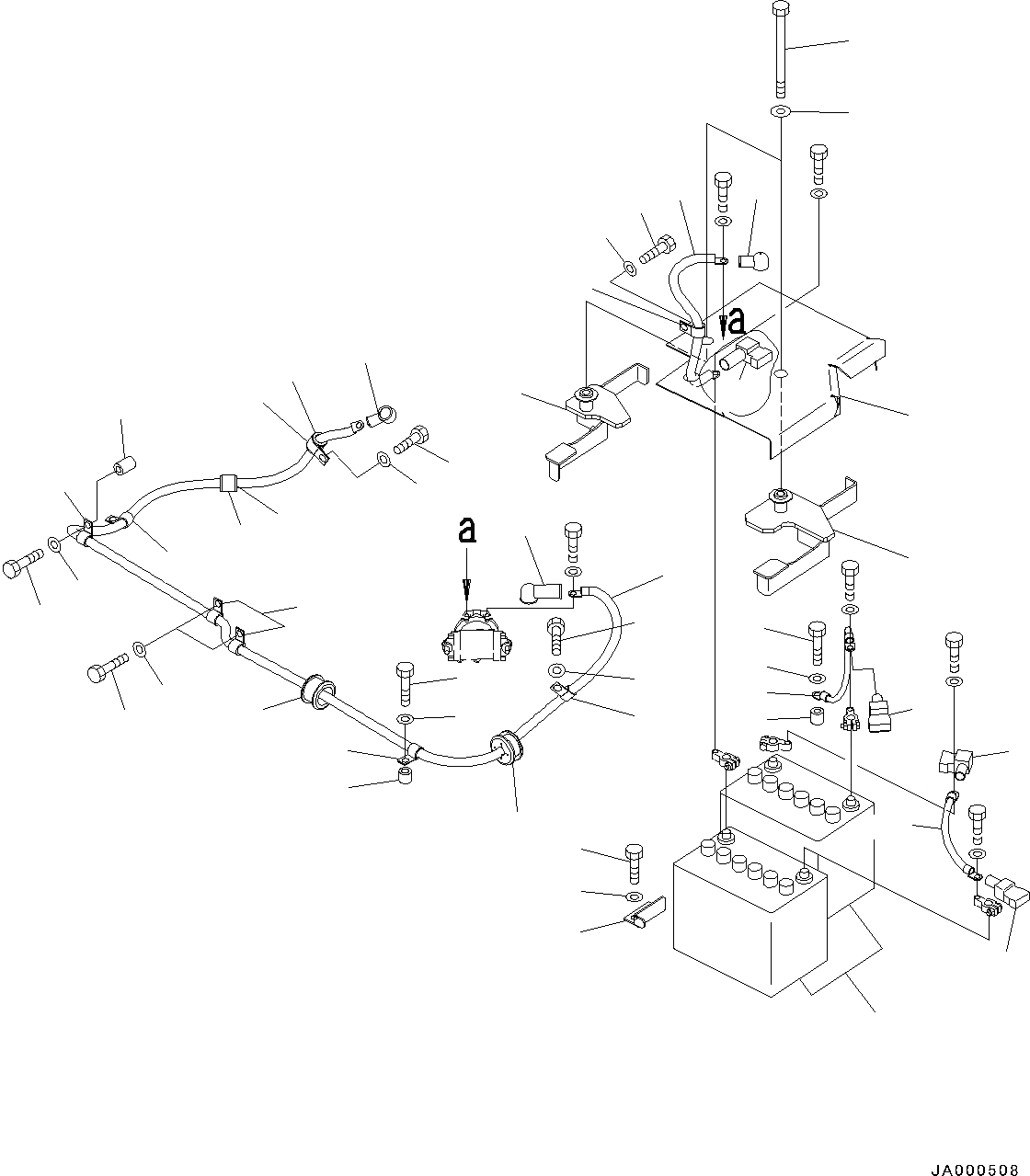 a

a

JA000508