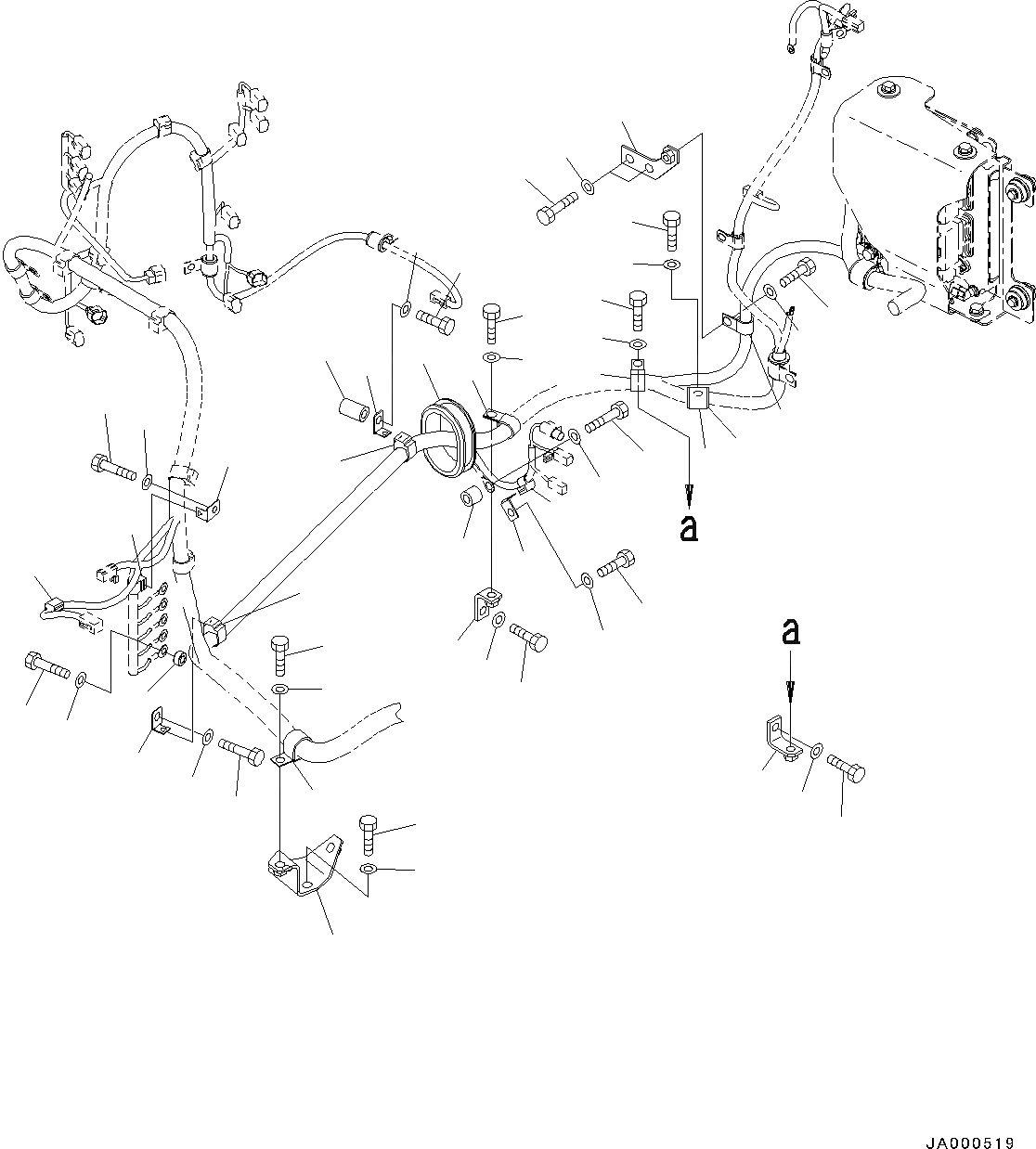 a

a

JA000519