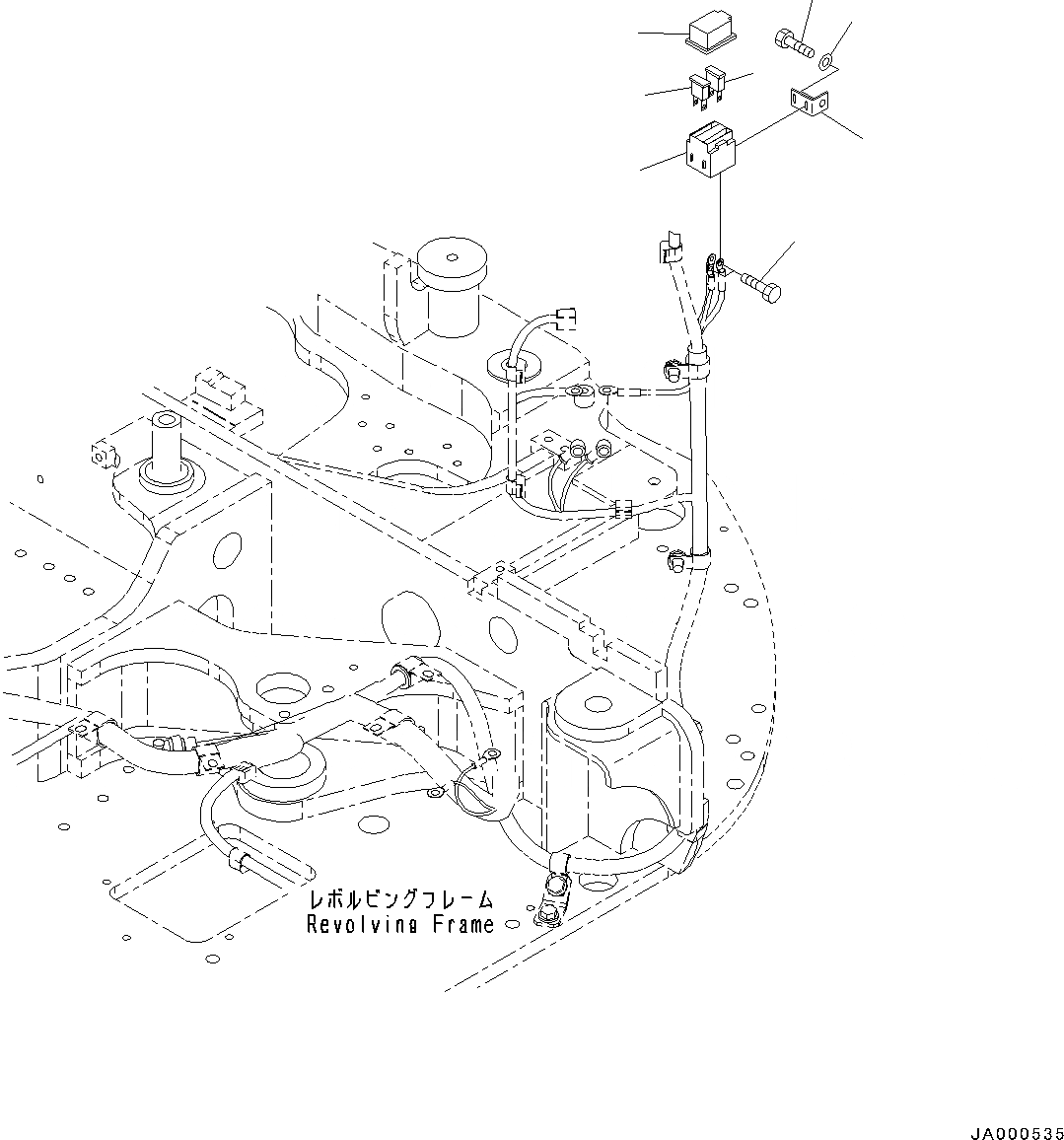 レボルビングフレーム
Revolving Frame

JA000535