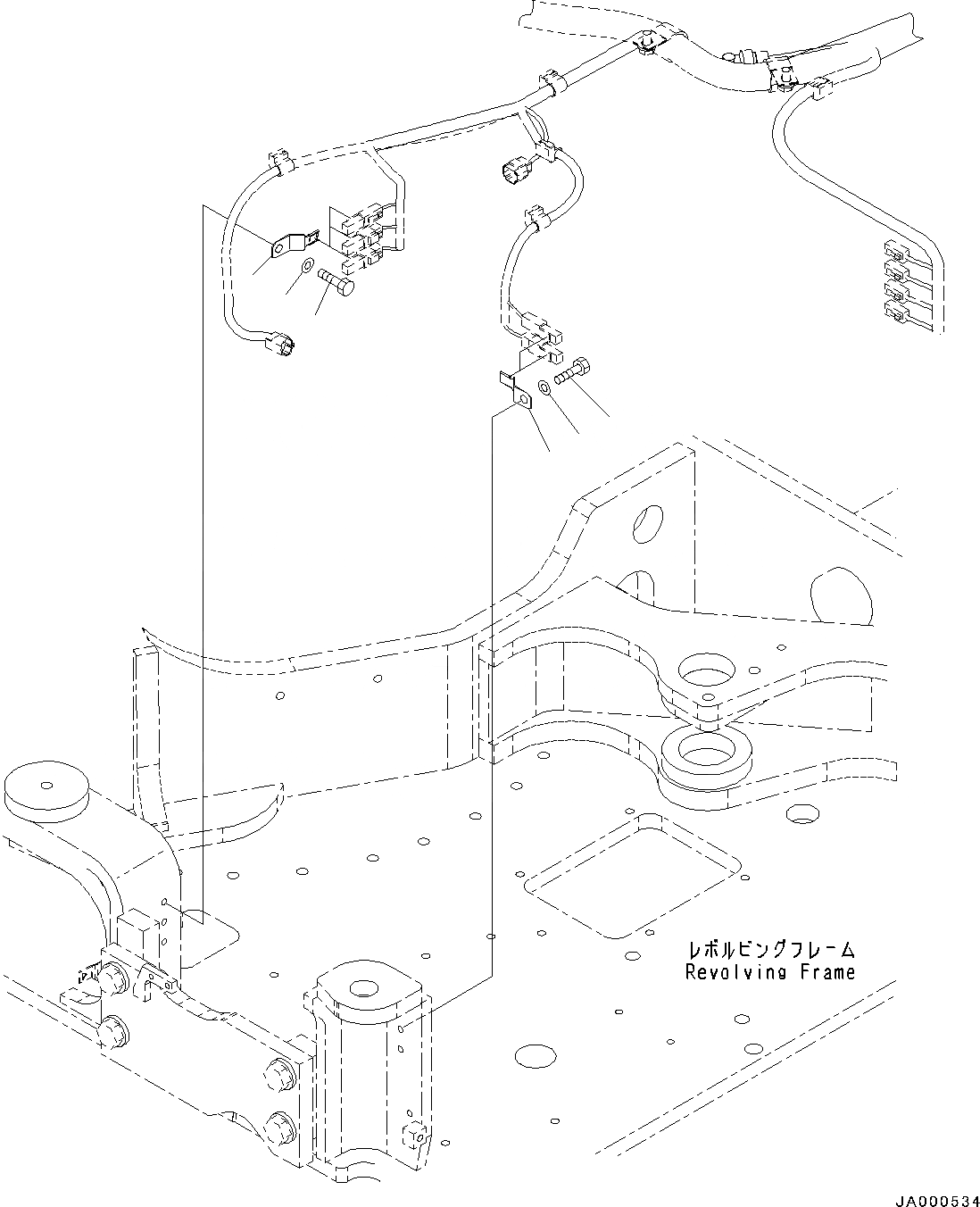 レボルビングフレーム
Revolving Frame

JA000534