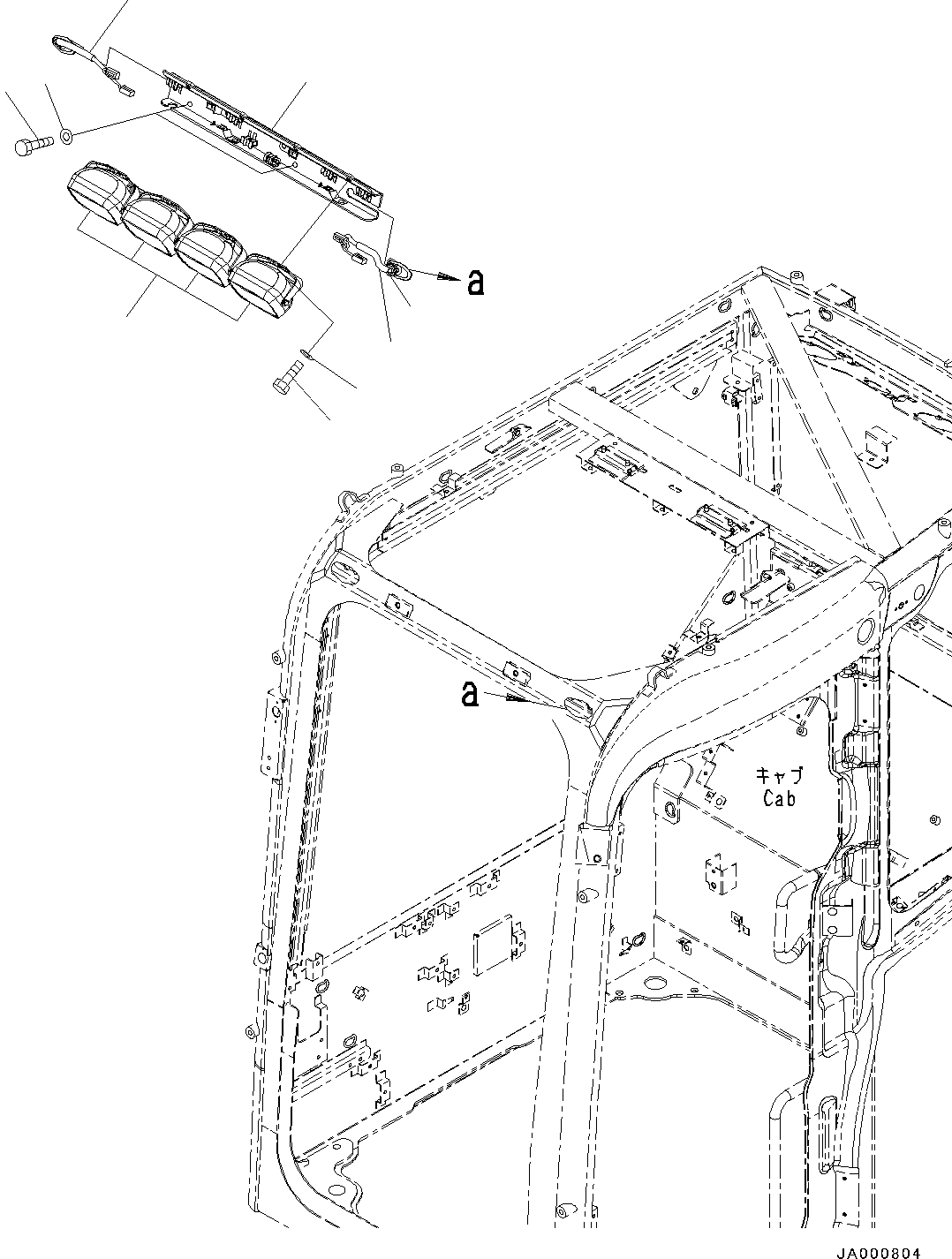 a

a

キャブ
Cab

JA000804