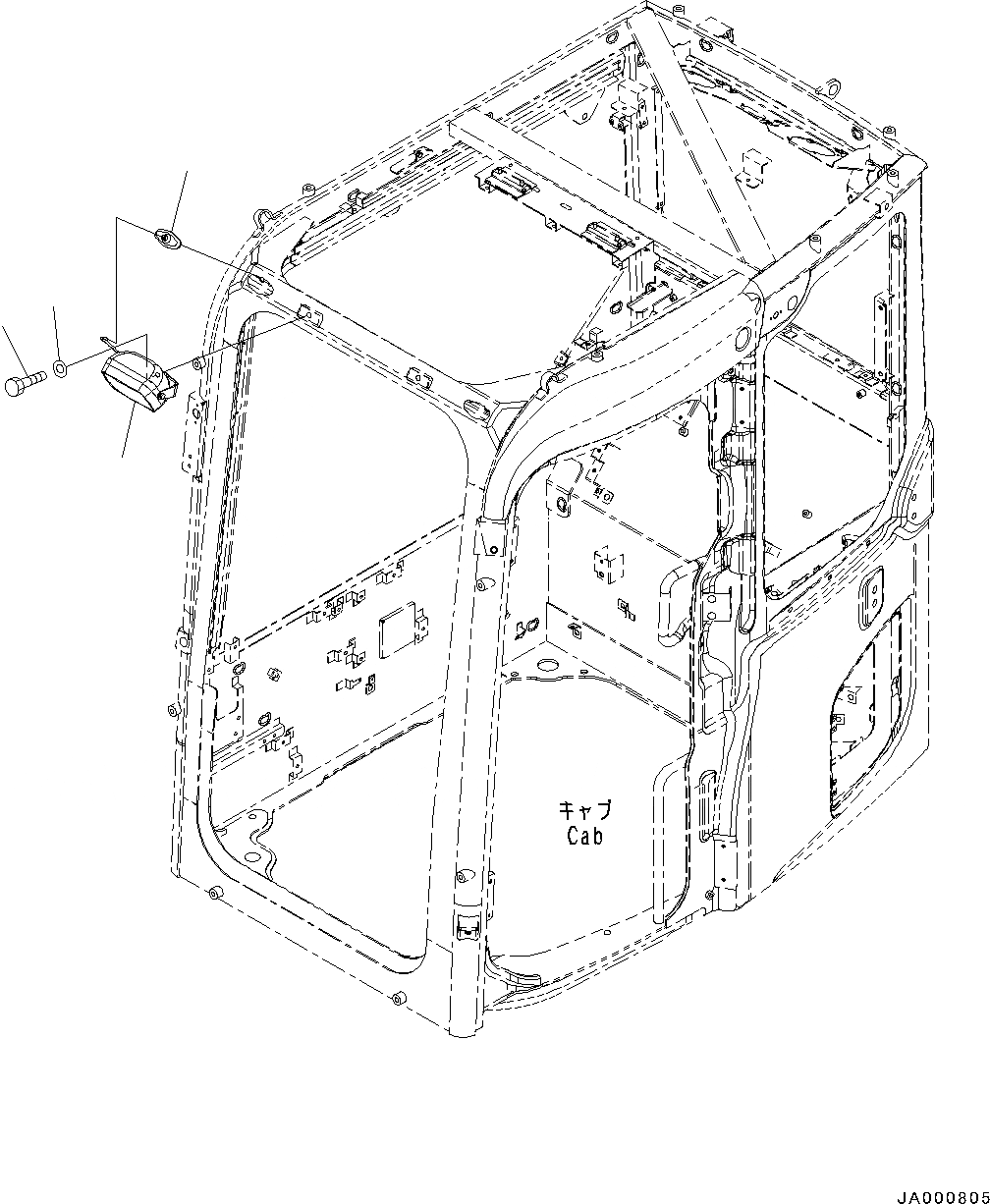 キャブ
Cab

JA000805