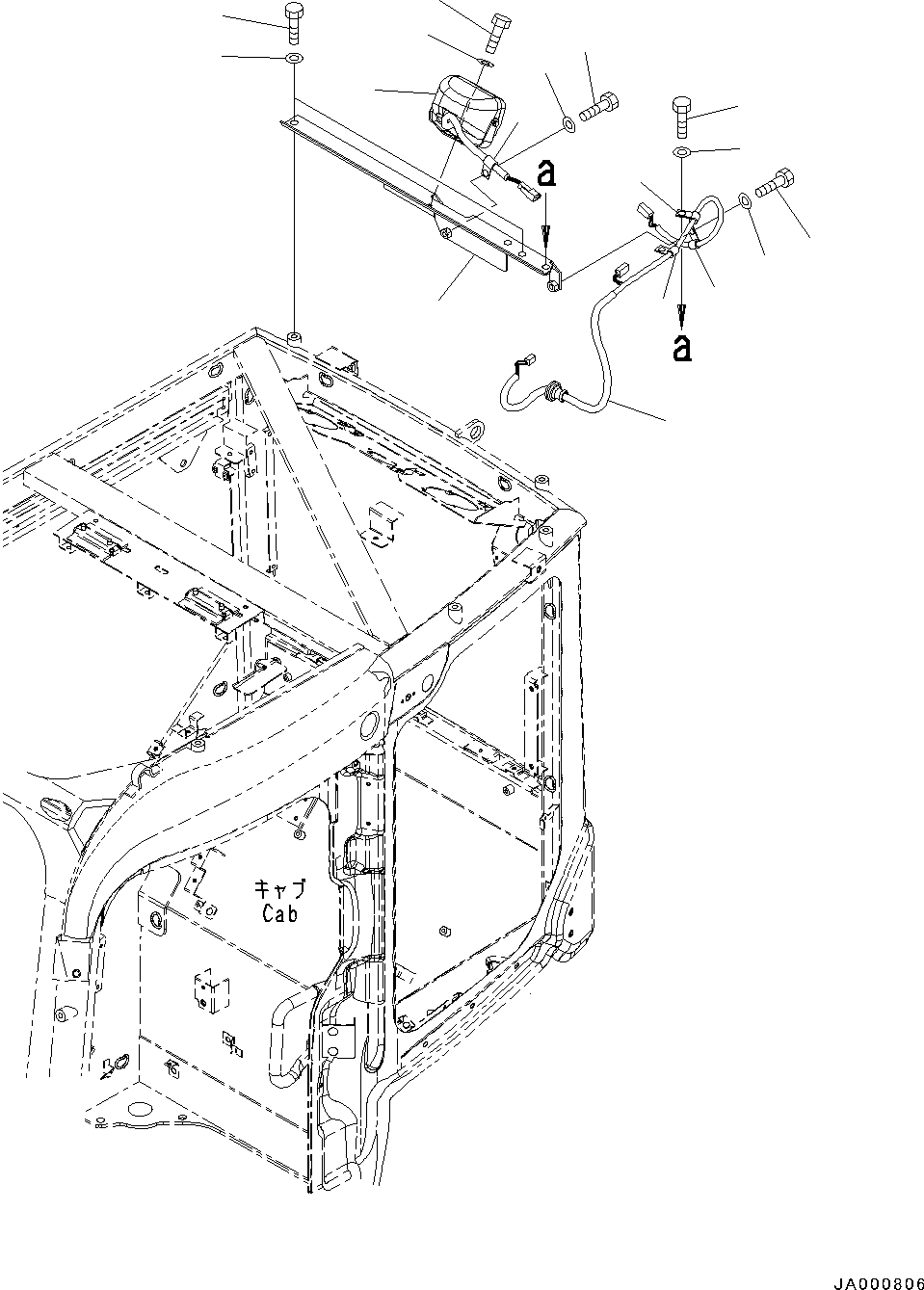 a

a

キャブ
Cab

JA000806