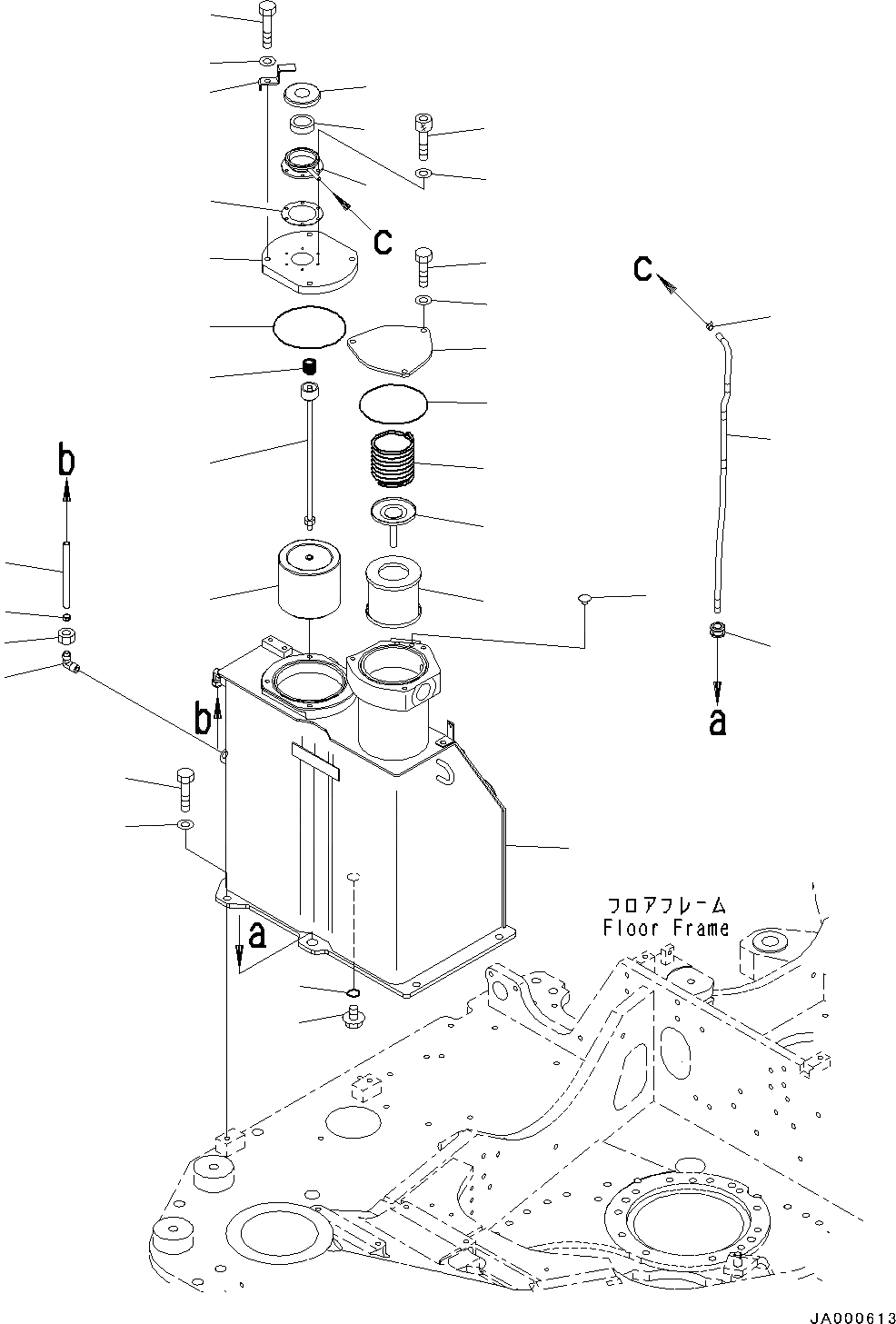 c
c
b
b
a
a
フロアフレーム
Floor Frame
JA000613