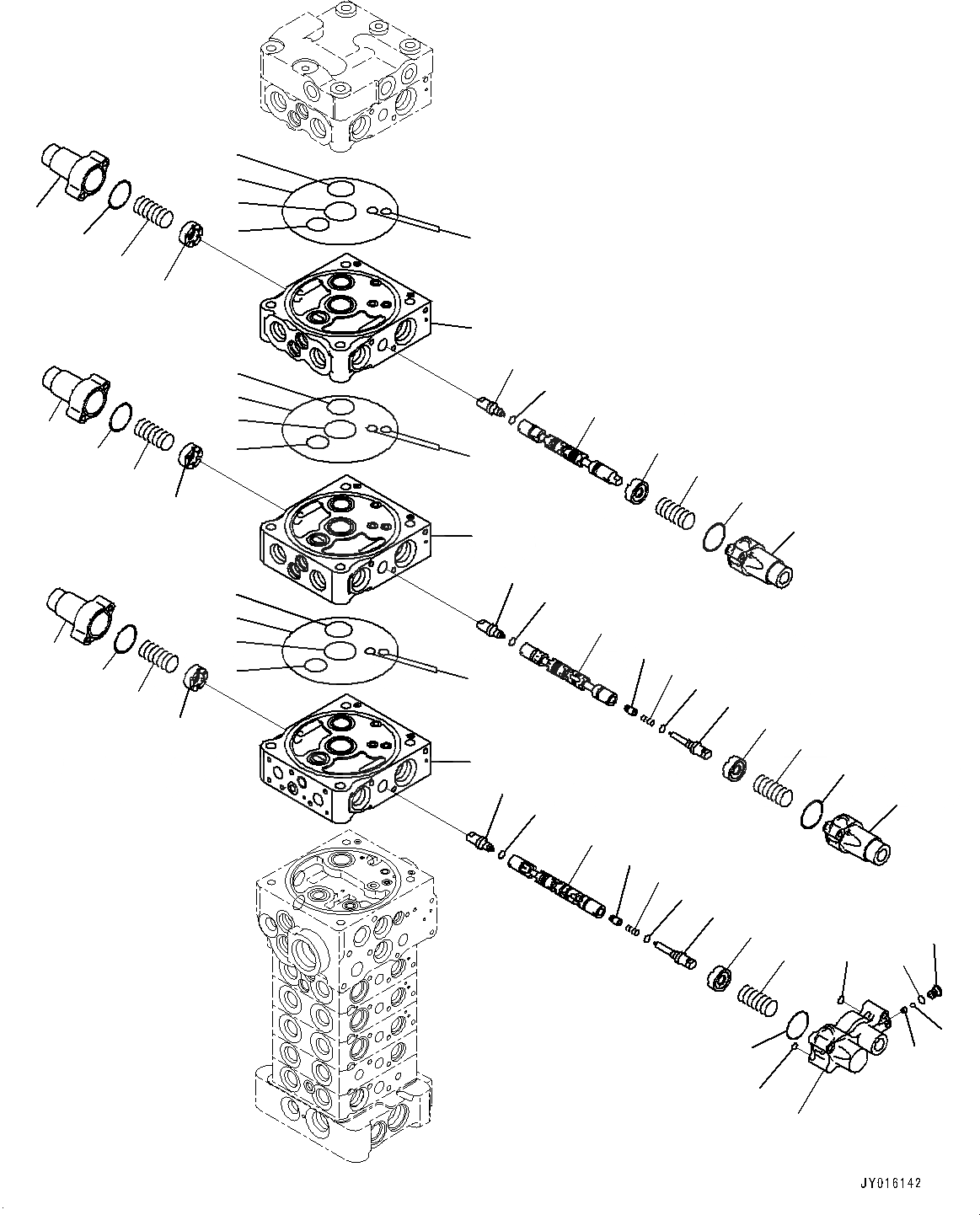 JY016142