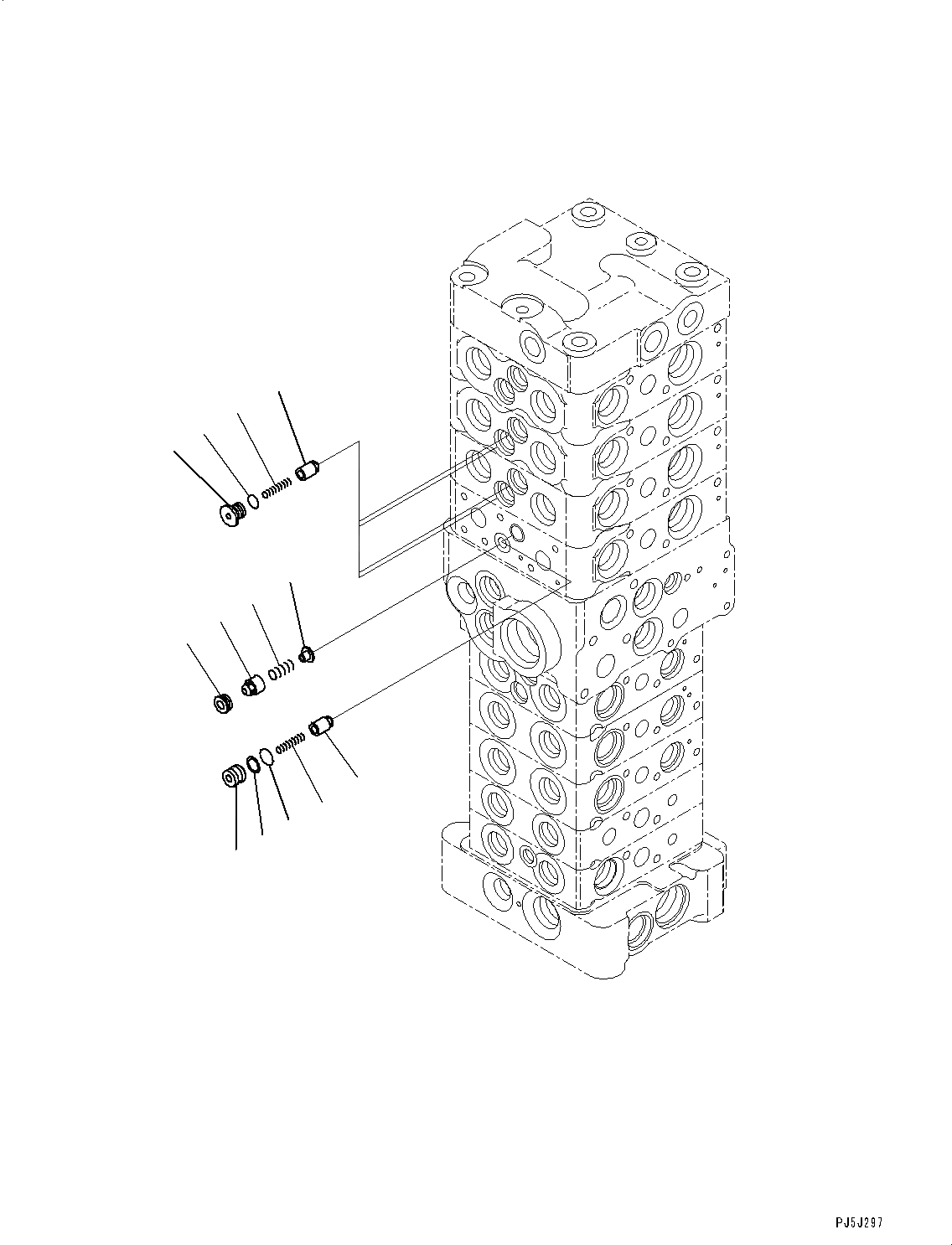 PJ5J297