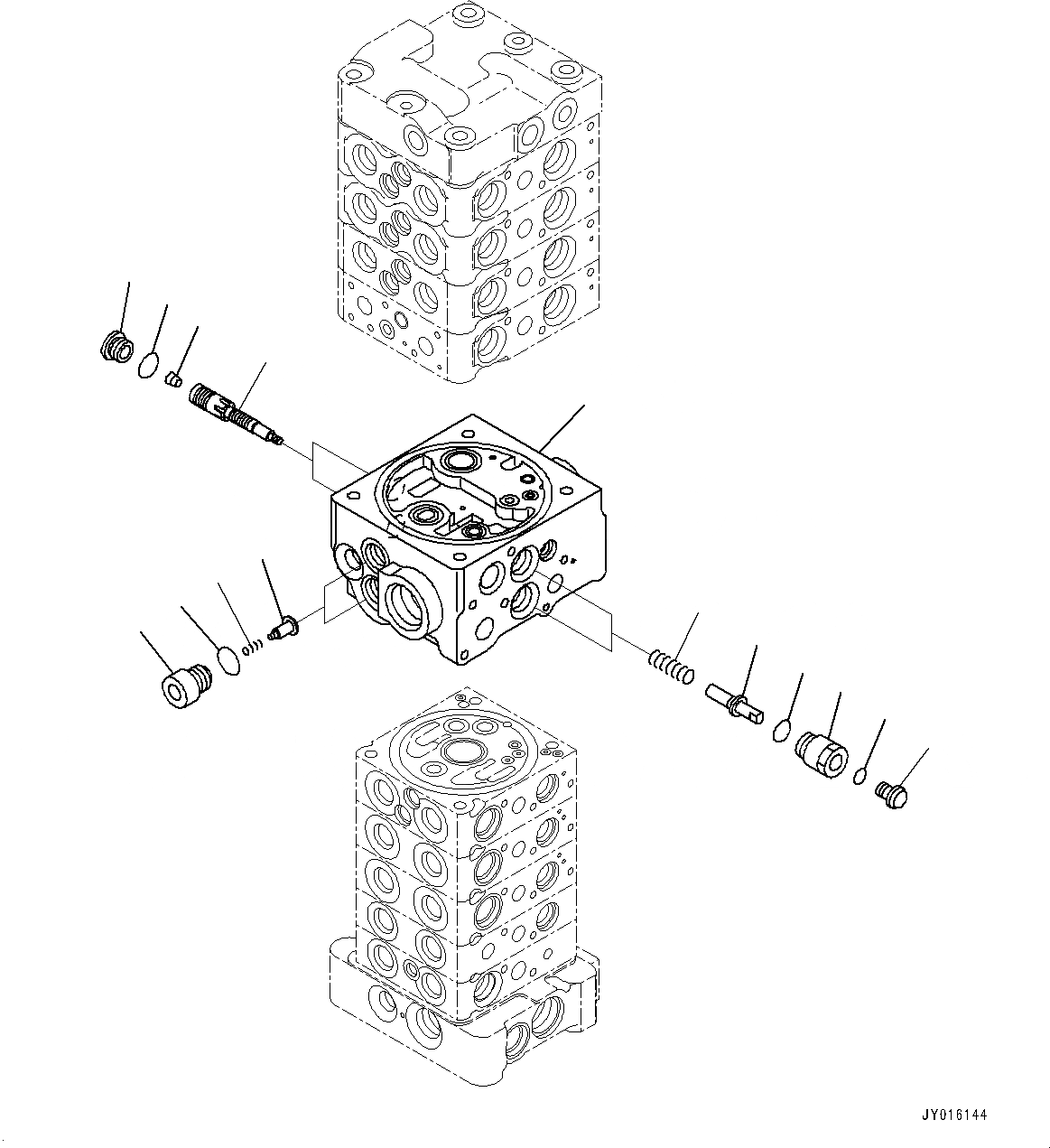 JY016144