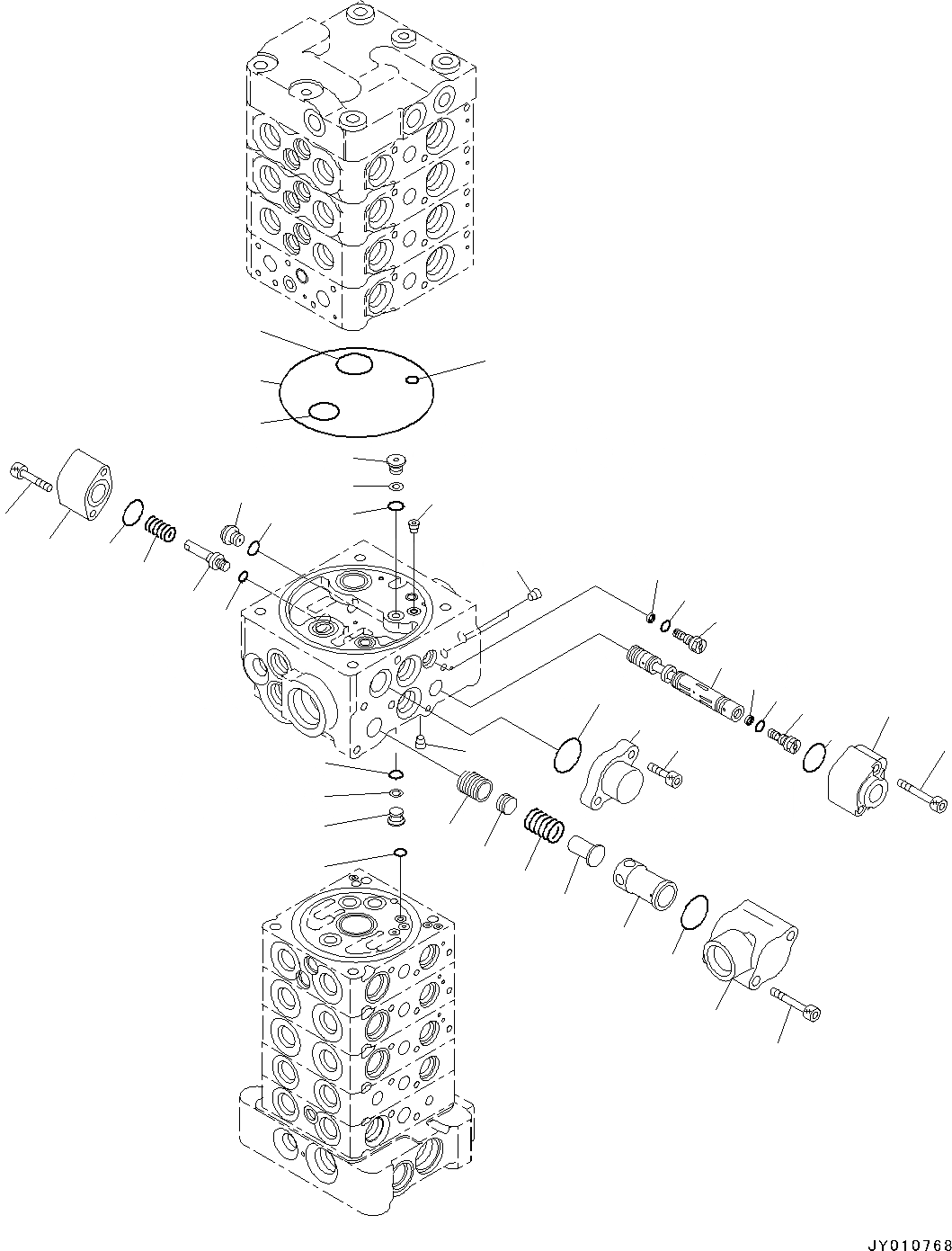 JY010768