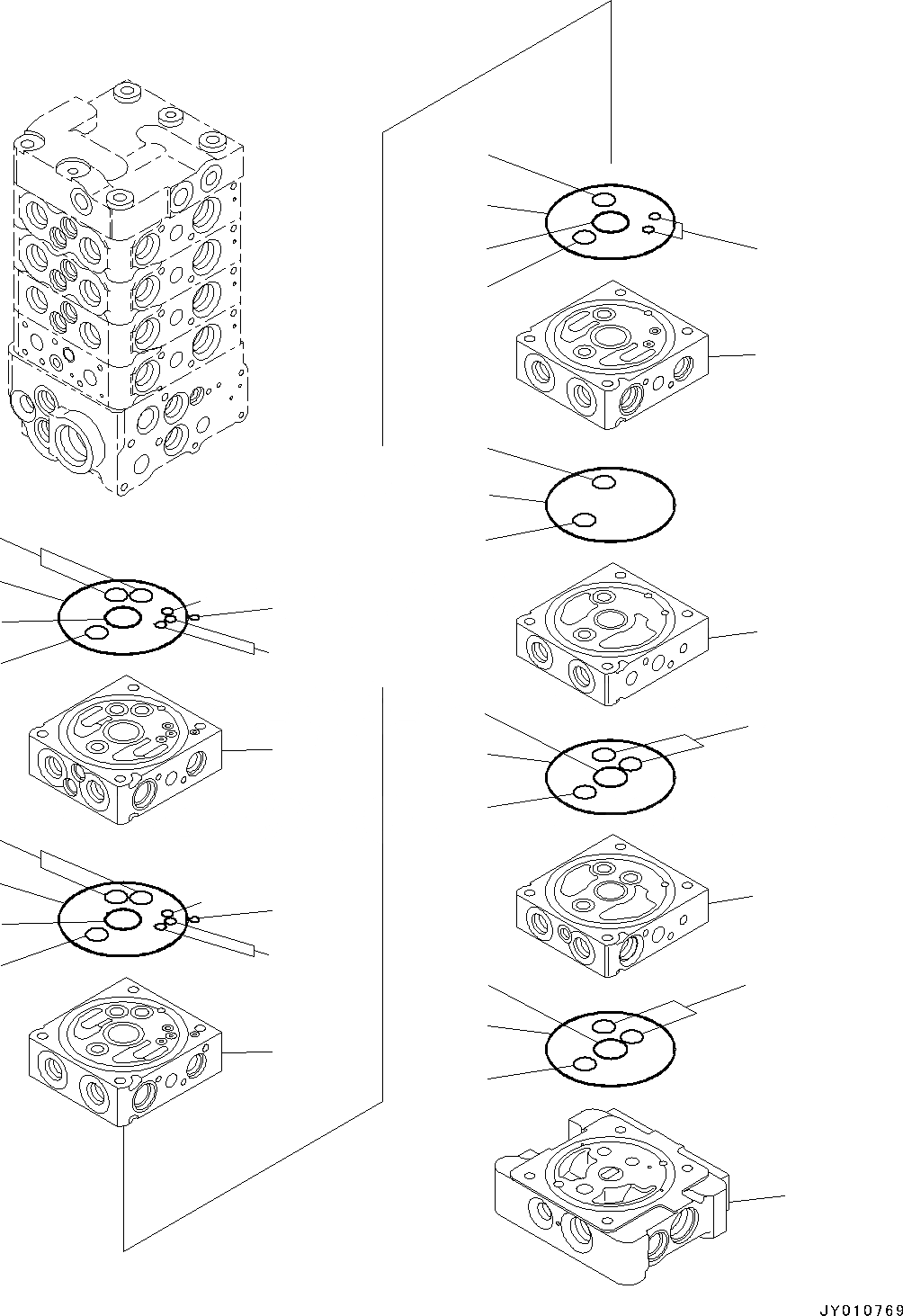 JY010769