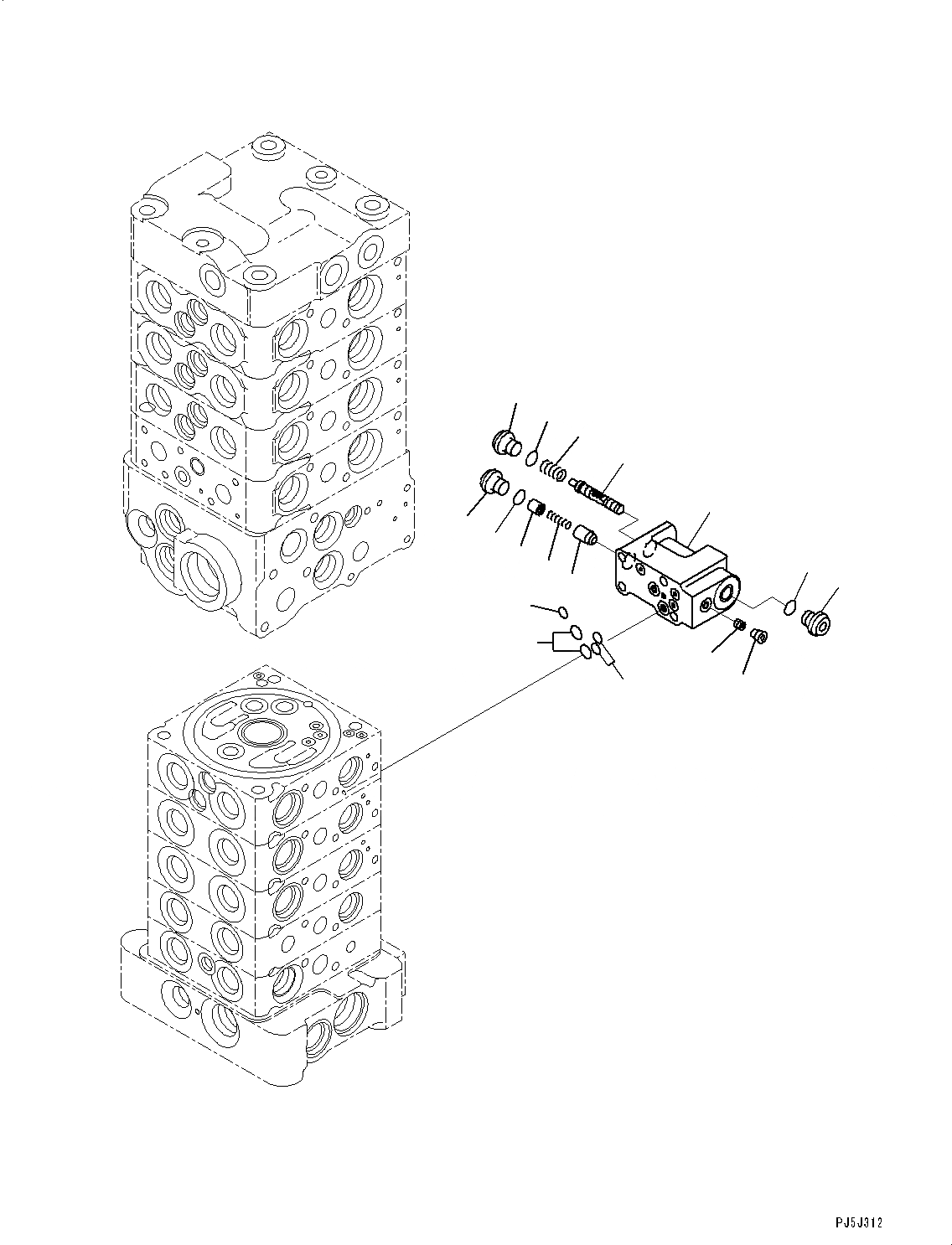 PJ5J312