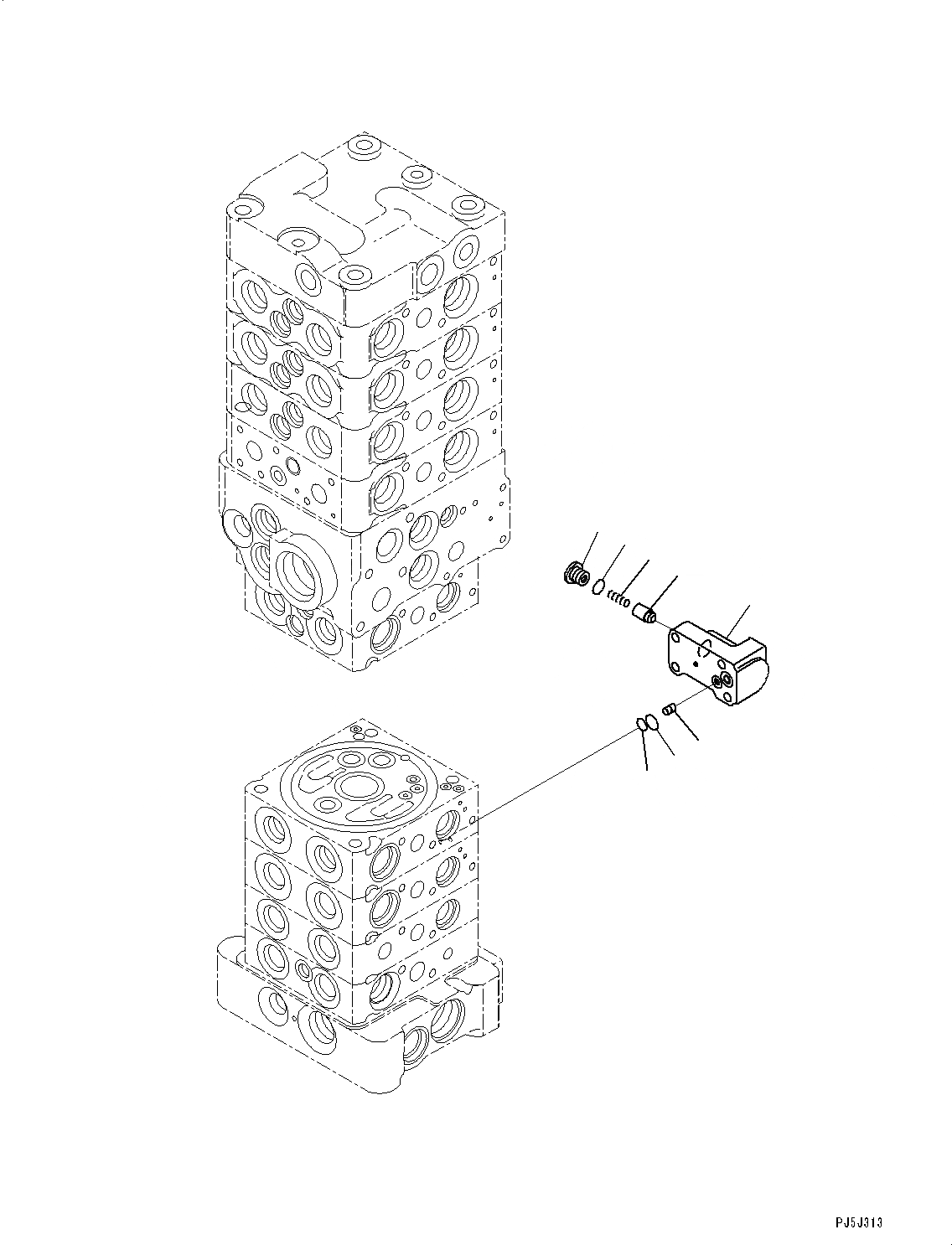 PJ5J313