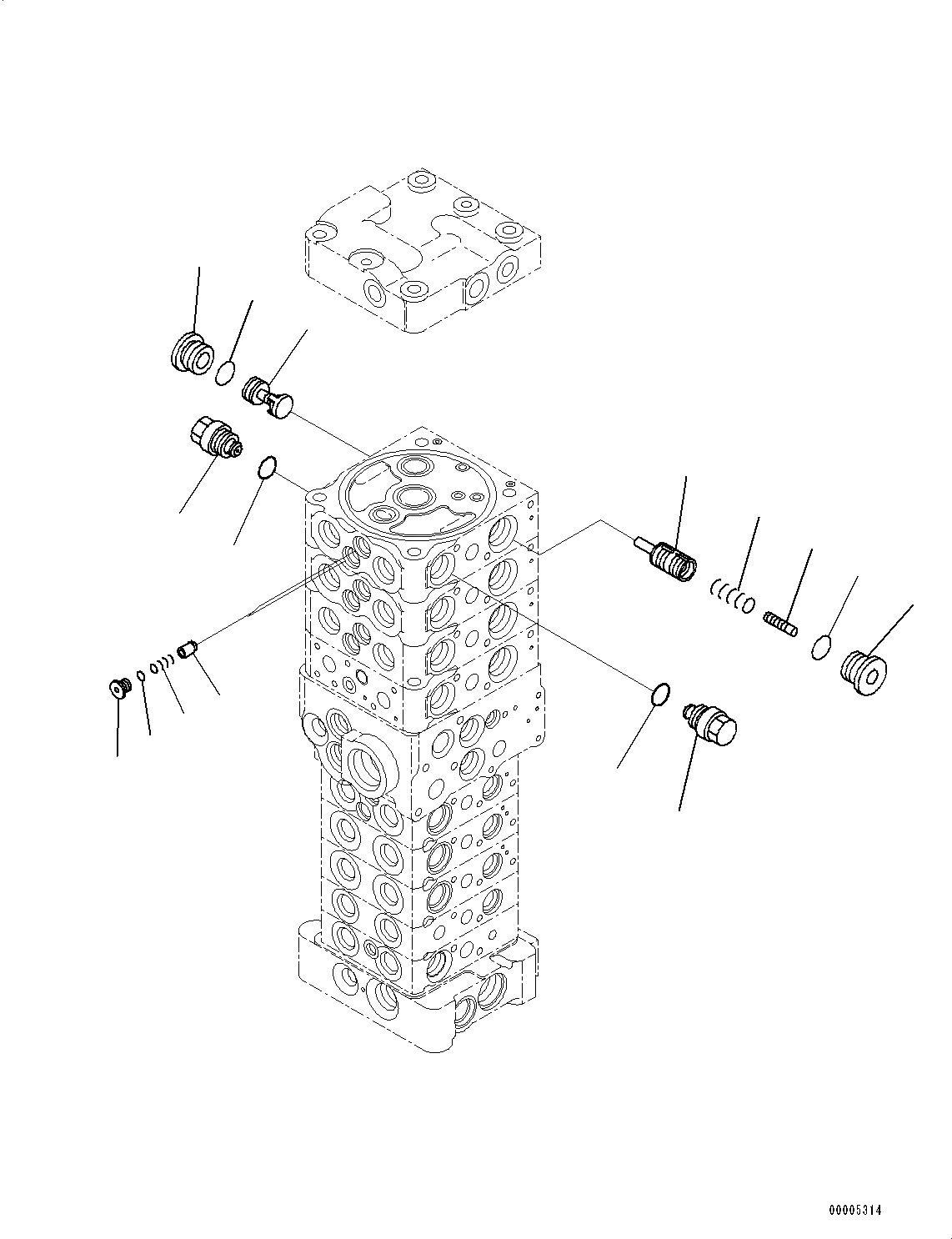 00005314