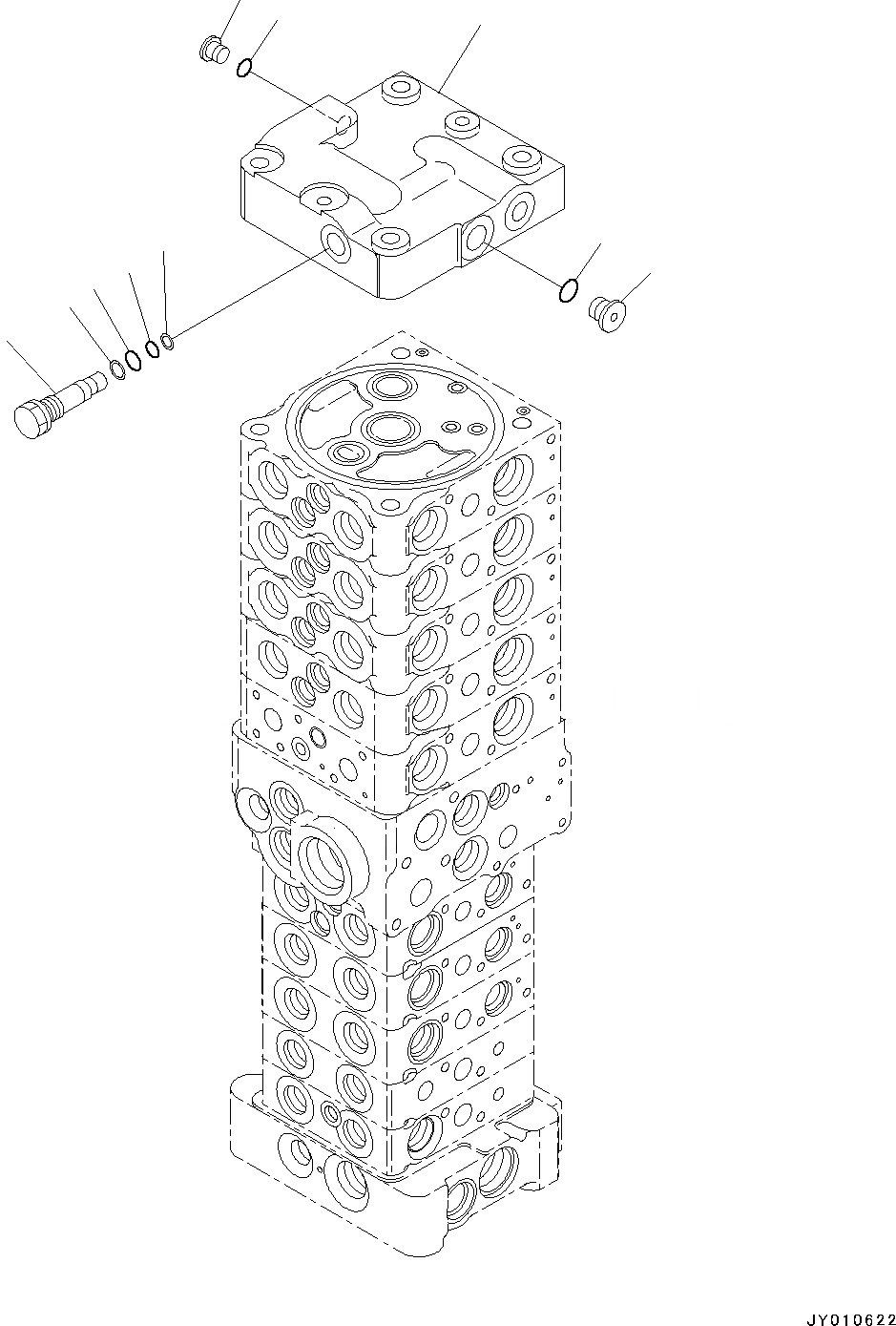 JY010622