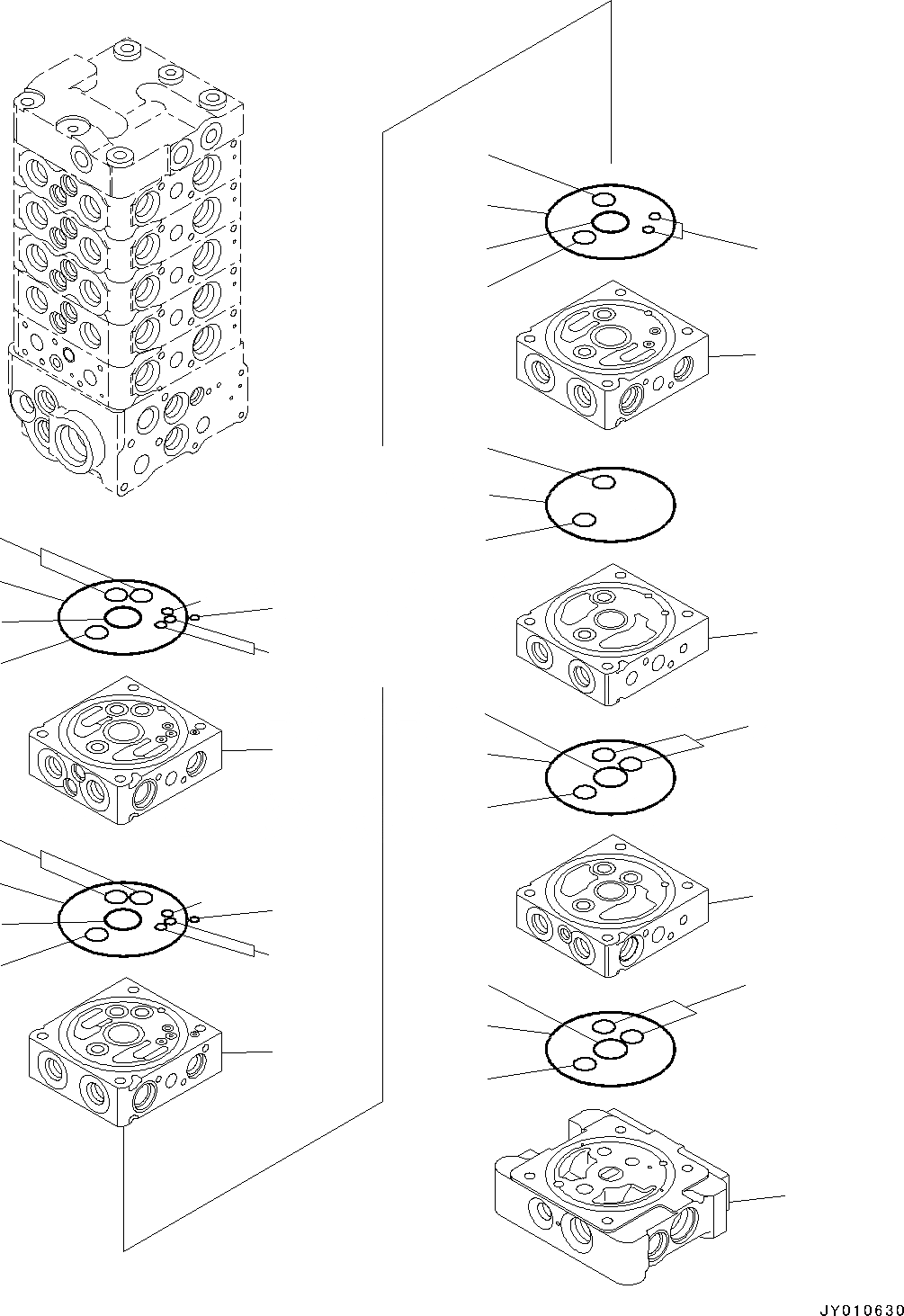 JY010630