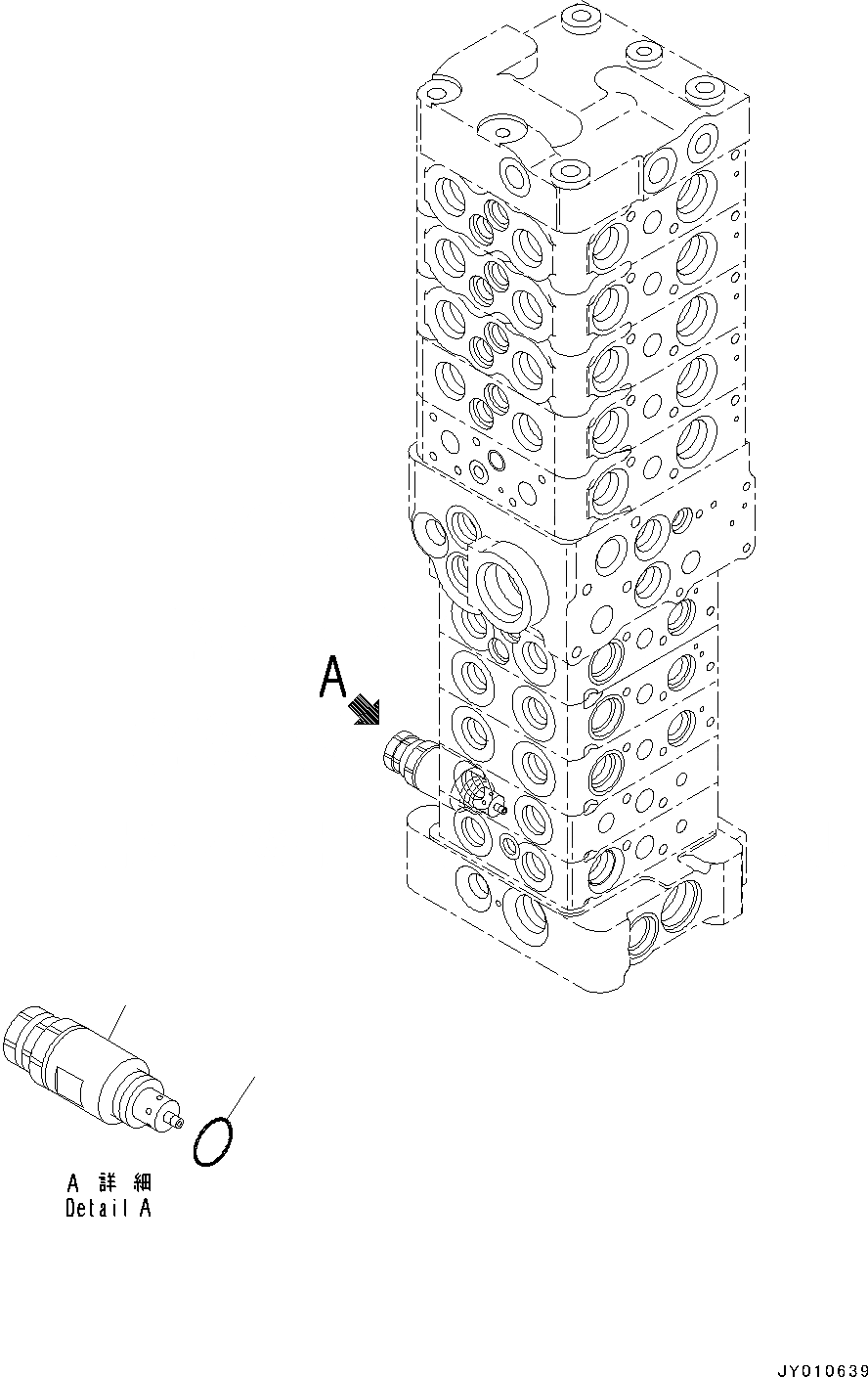 A

A 詳 細
Detail A

JY010639