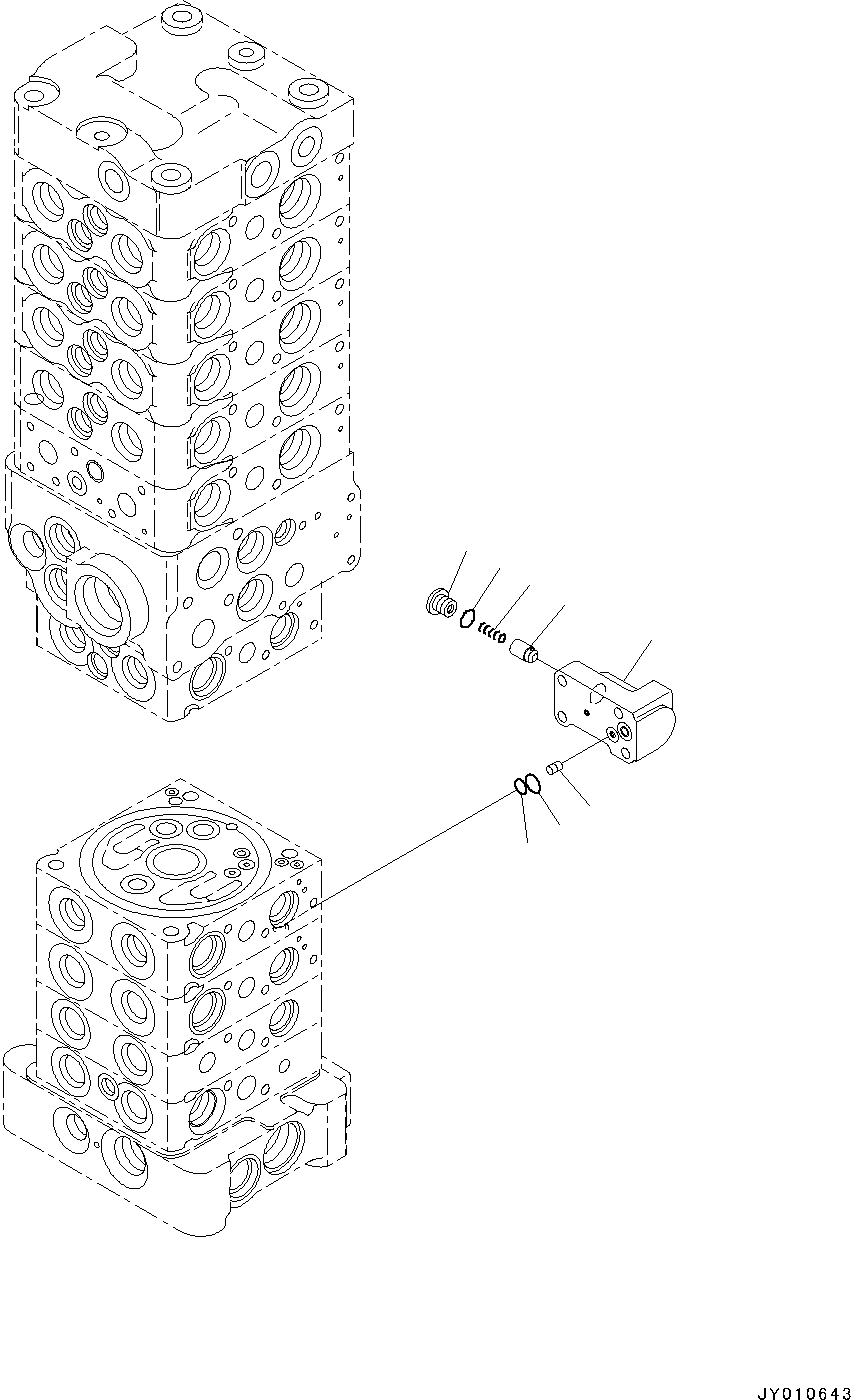 JY010643