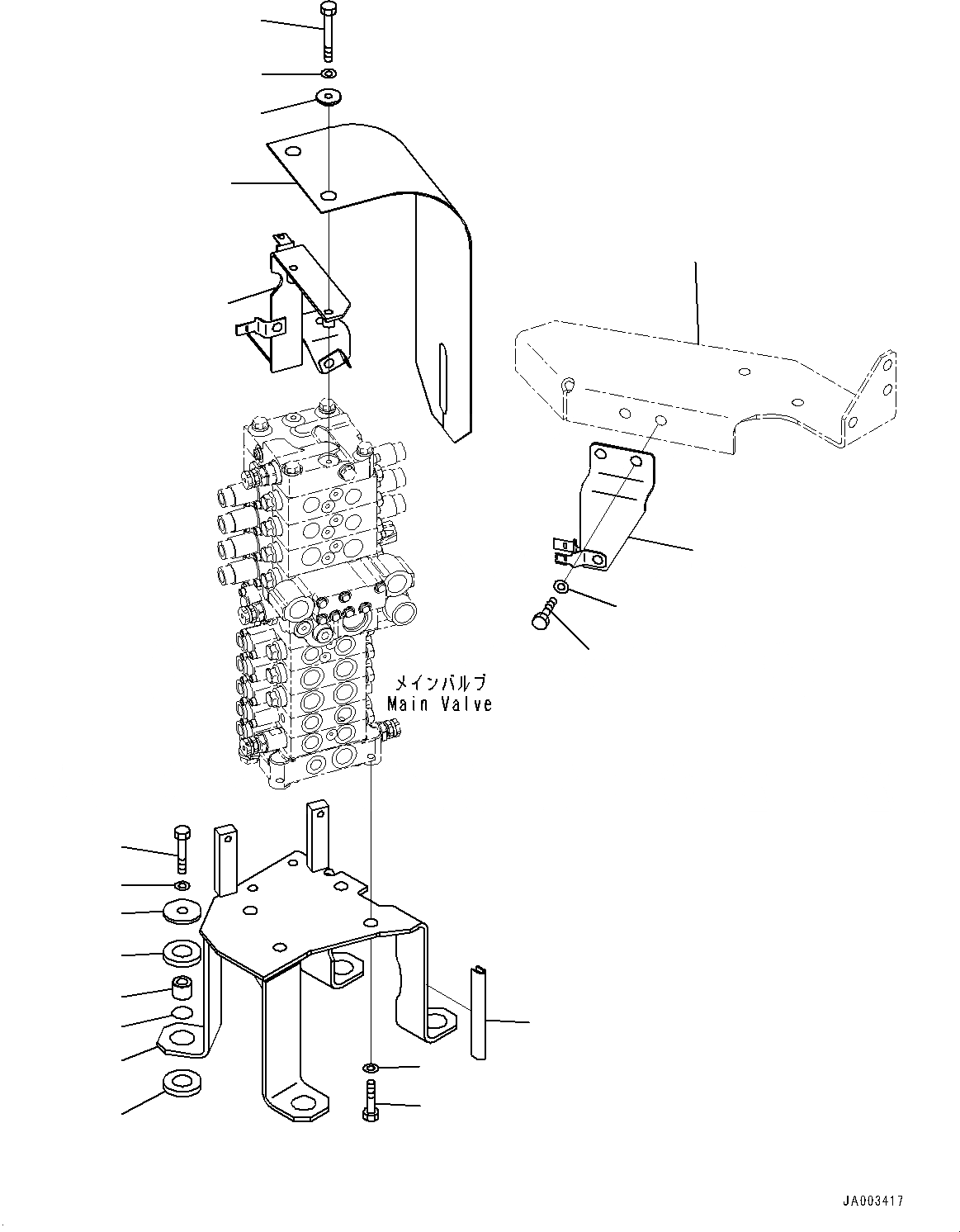 メインバルブ
Main Valve

JA003417