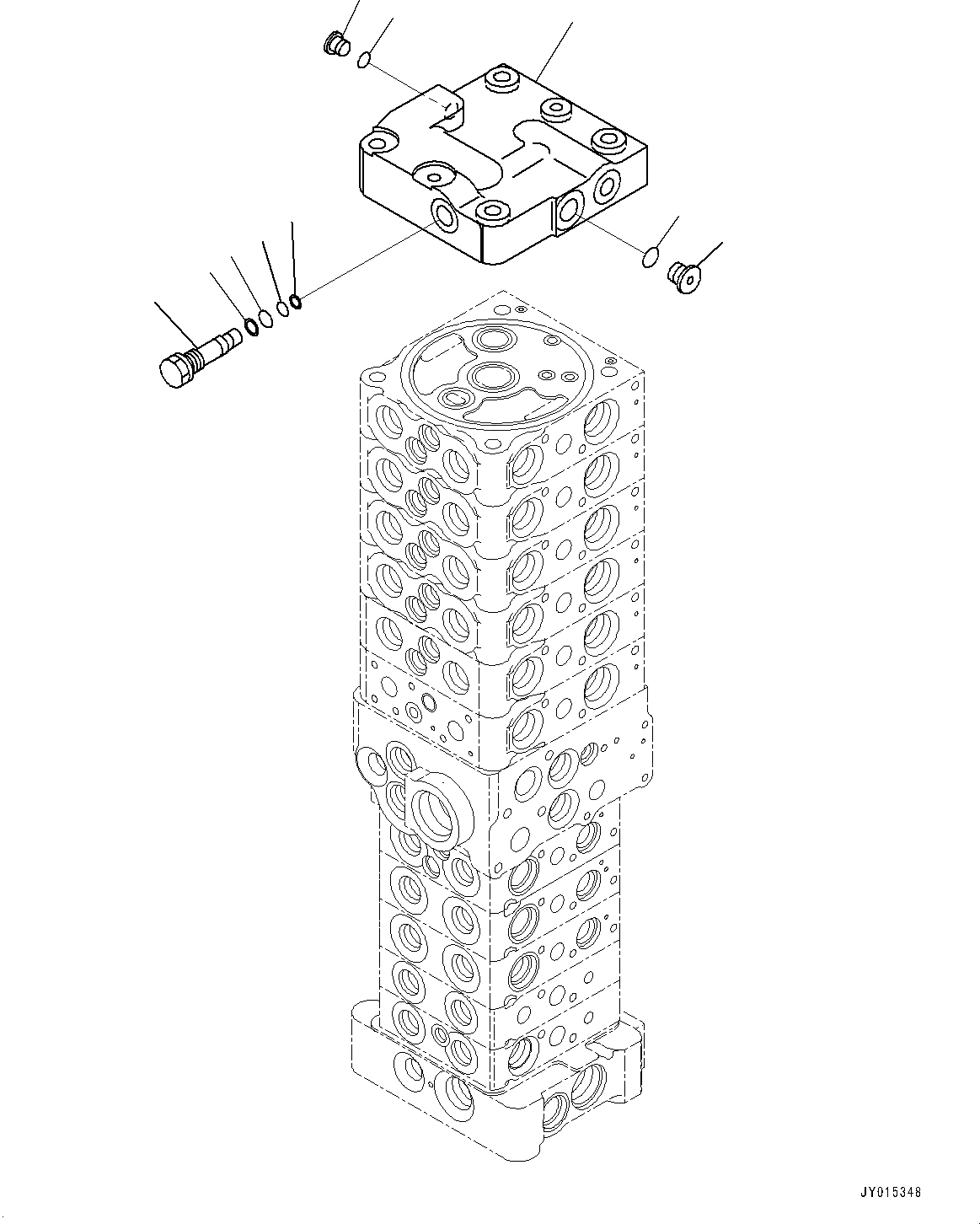 JY015348