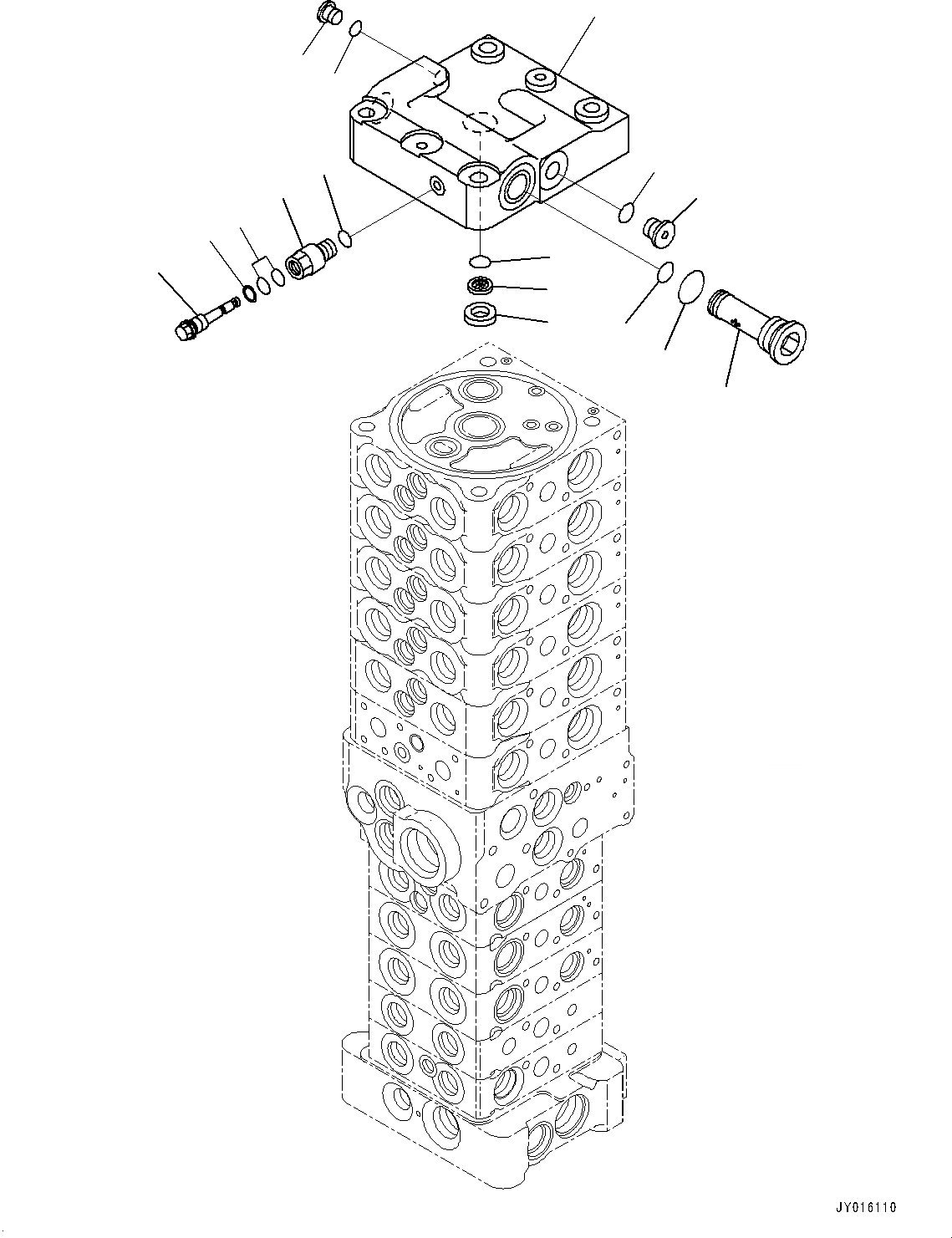 JY016110