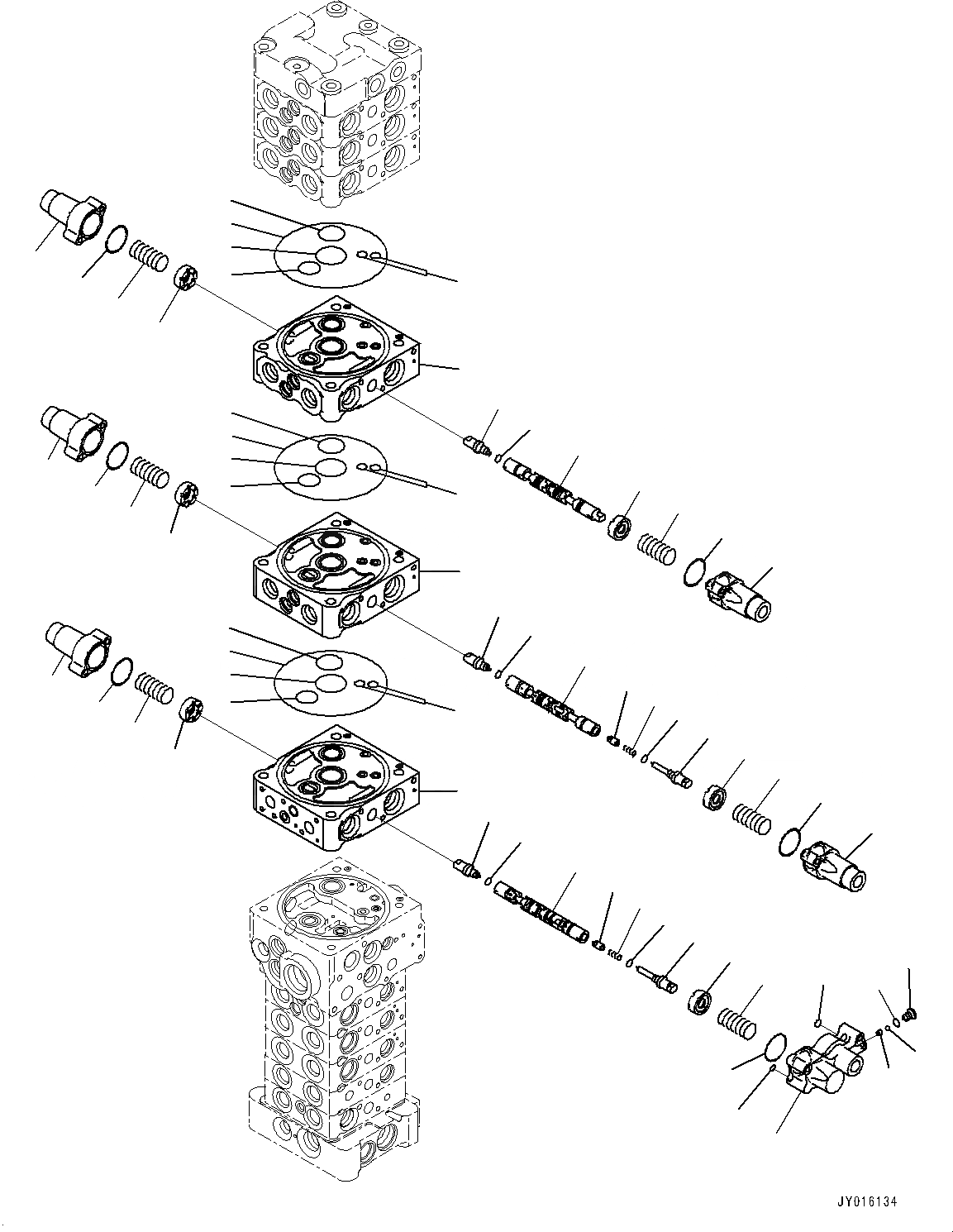 JY016134