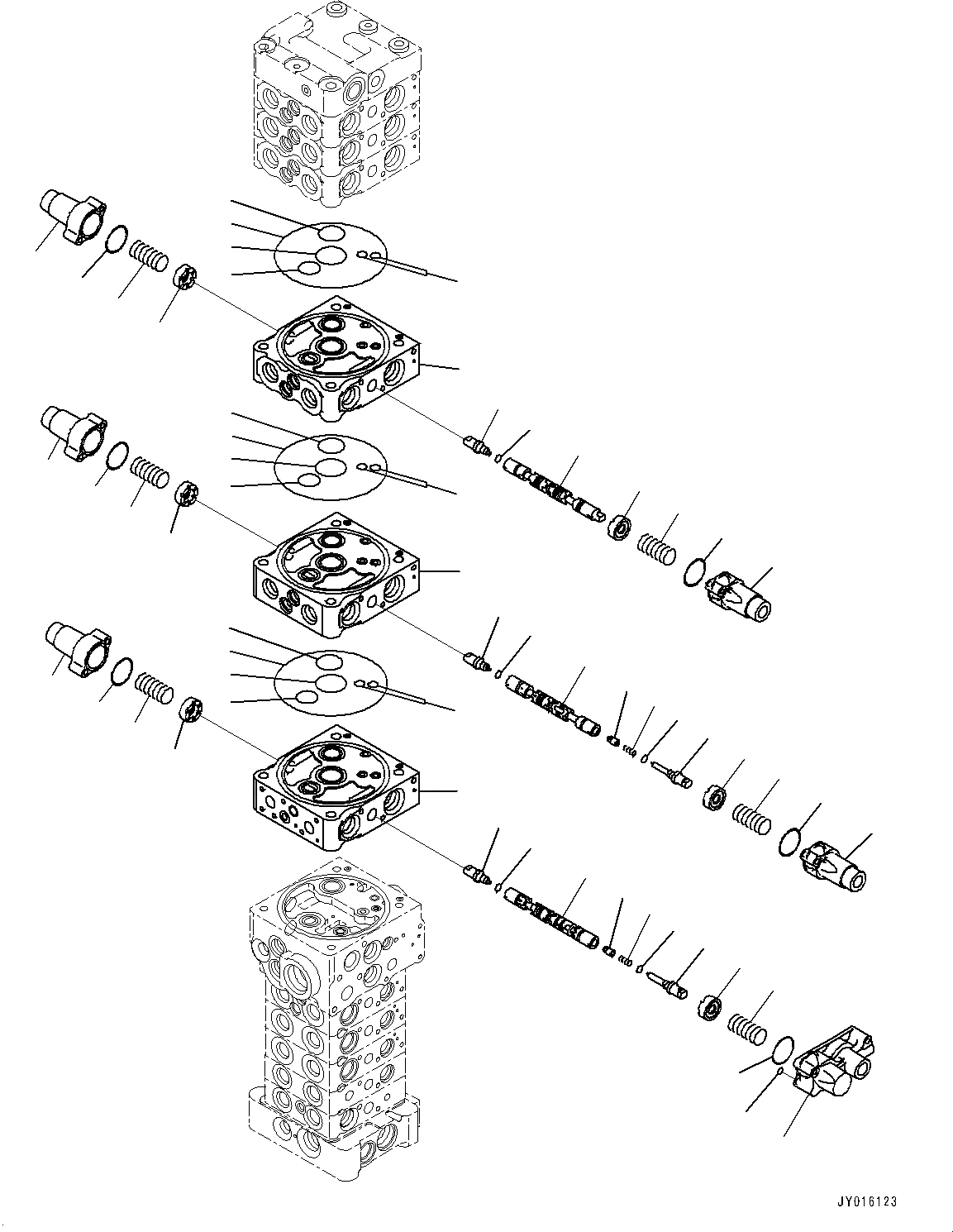 JY016123