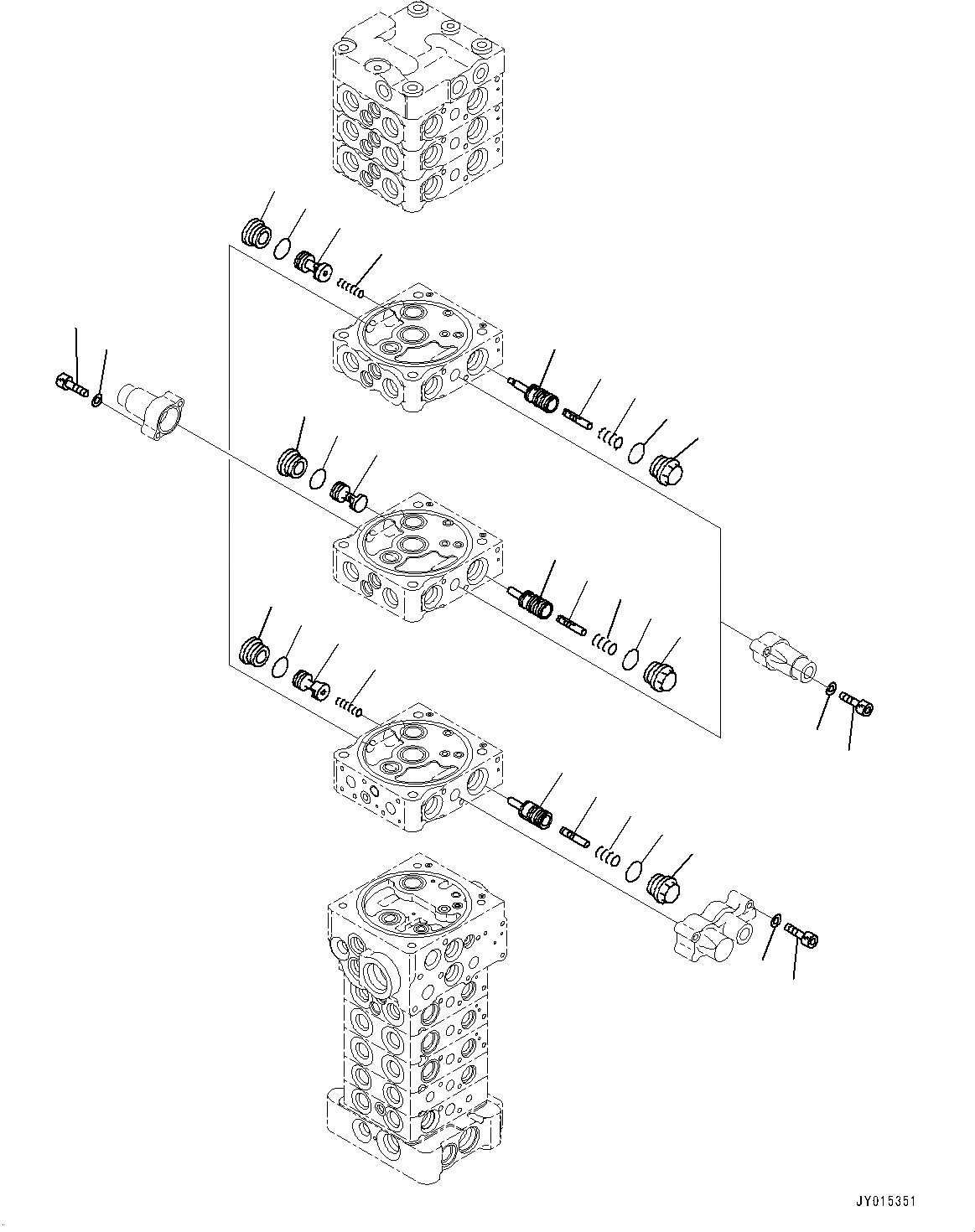 JY015351