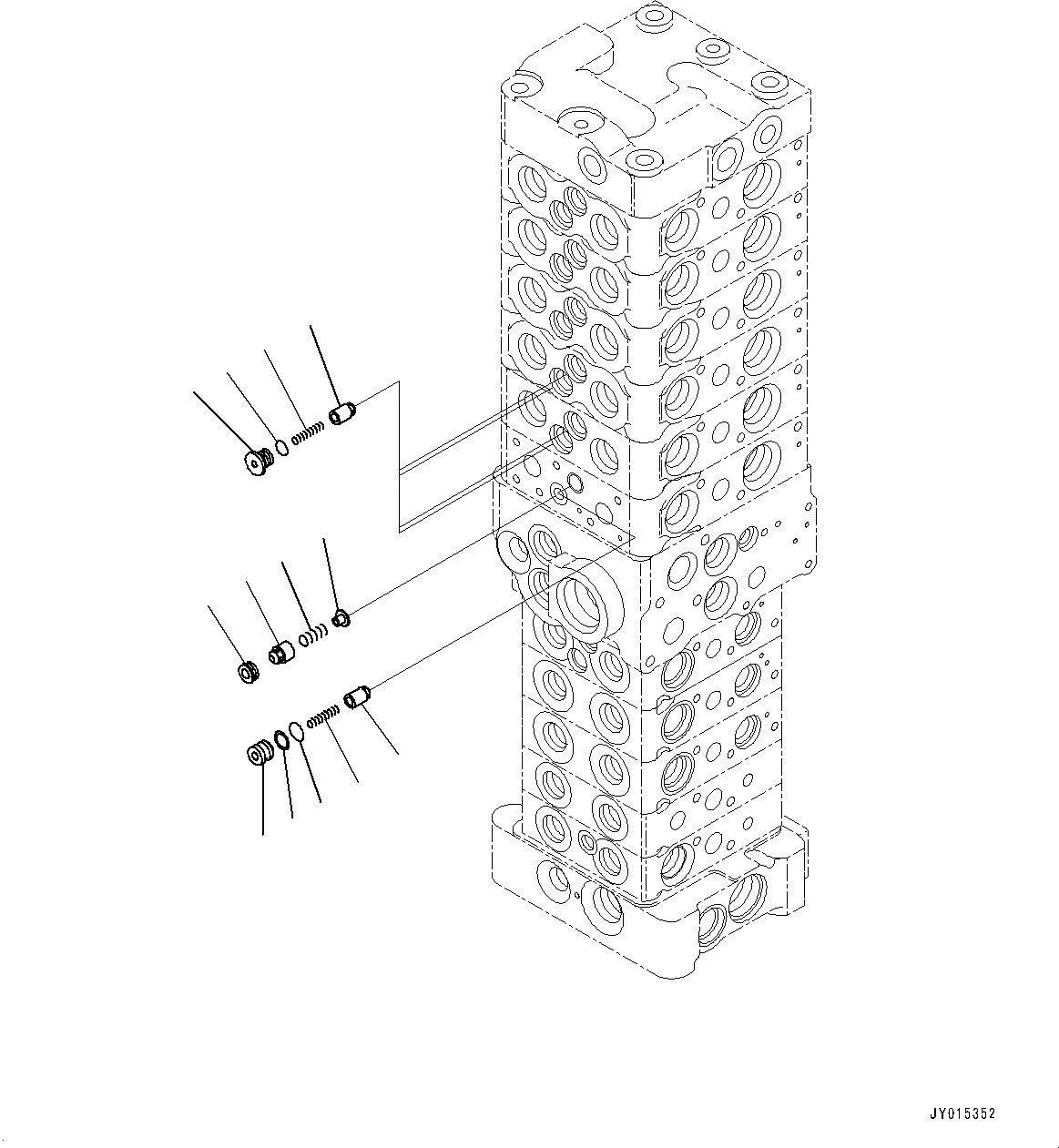 JY015352