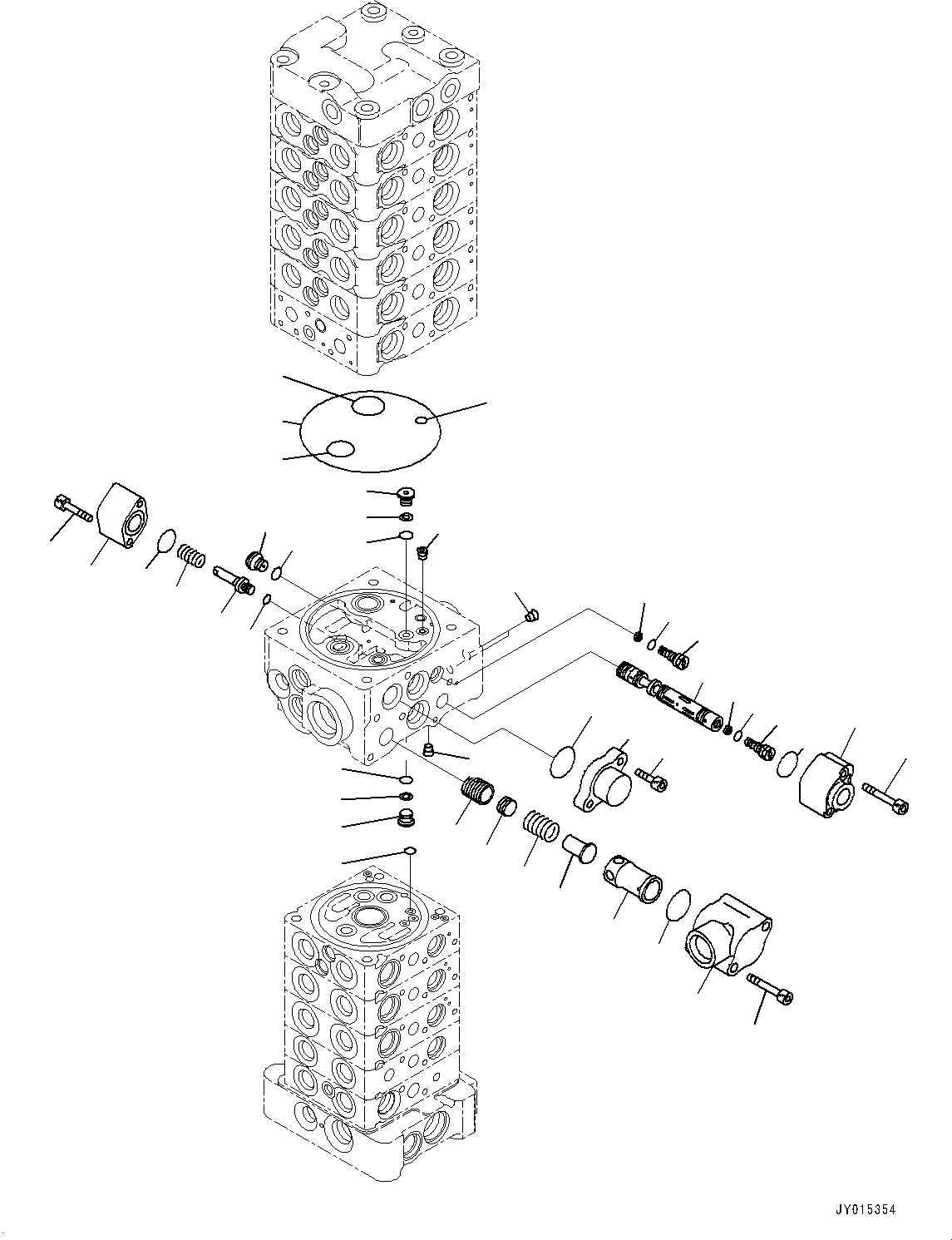 JY015354