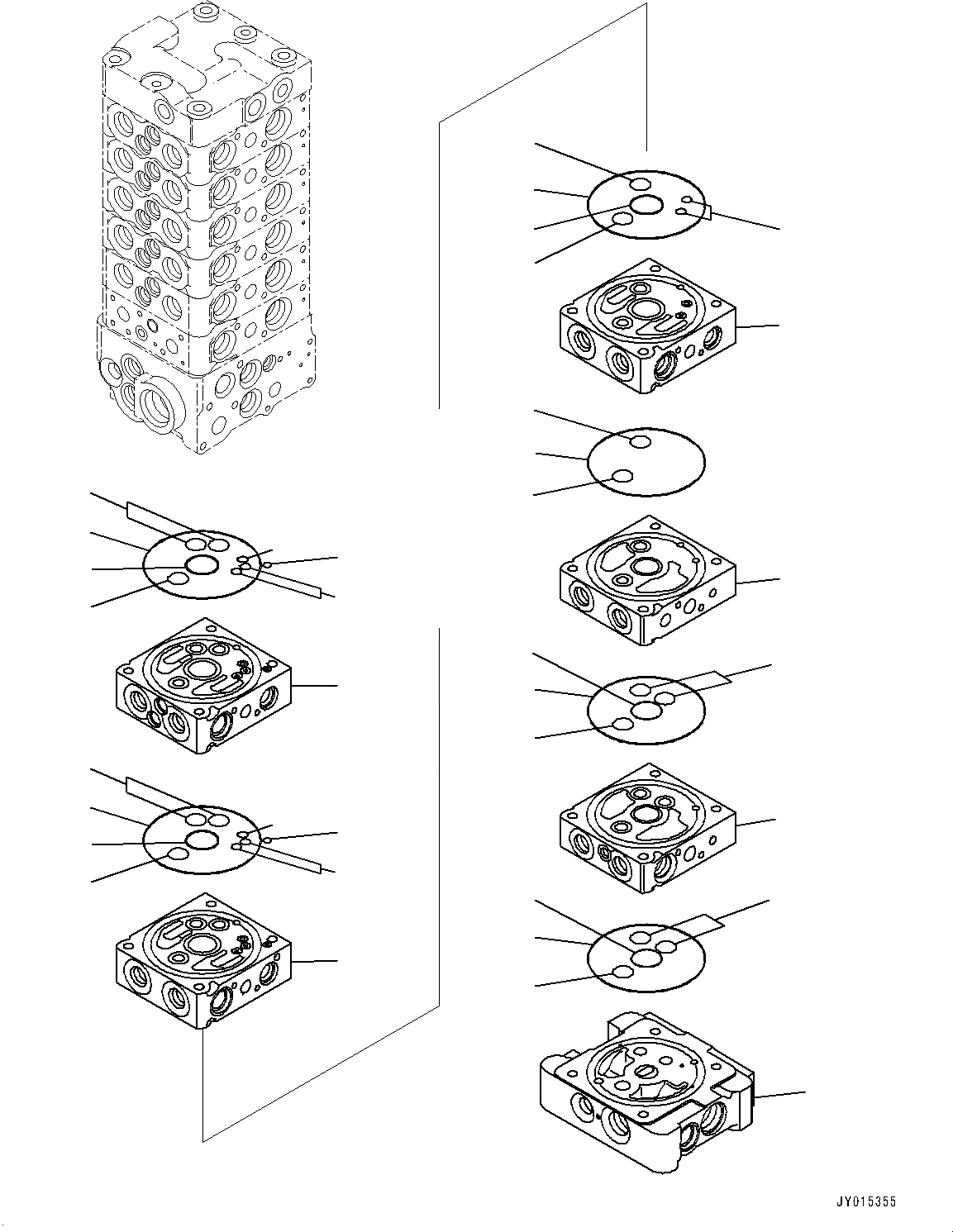 JY015355