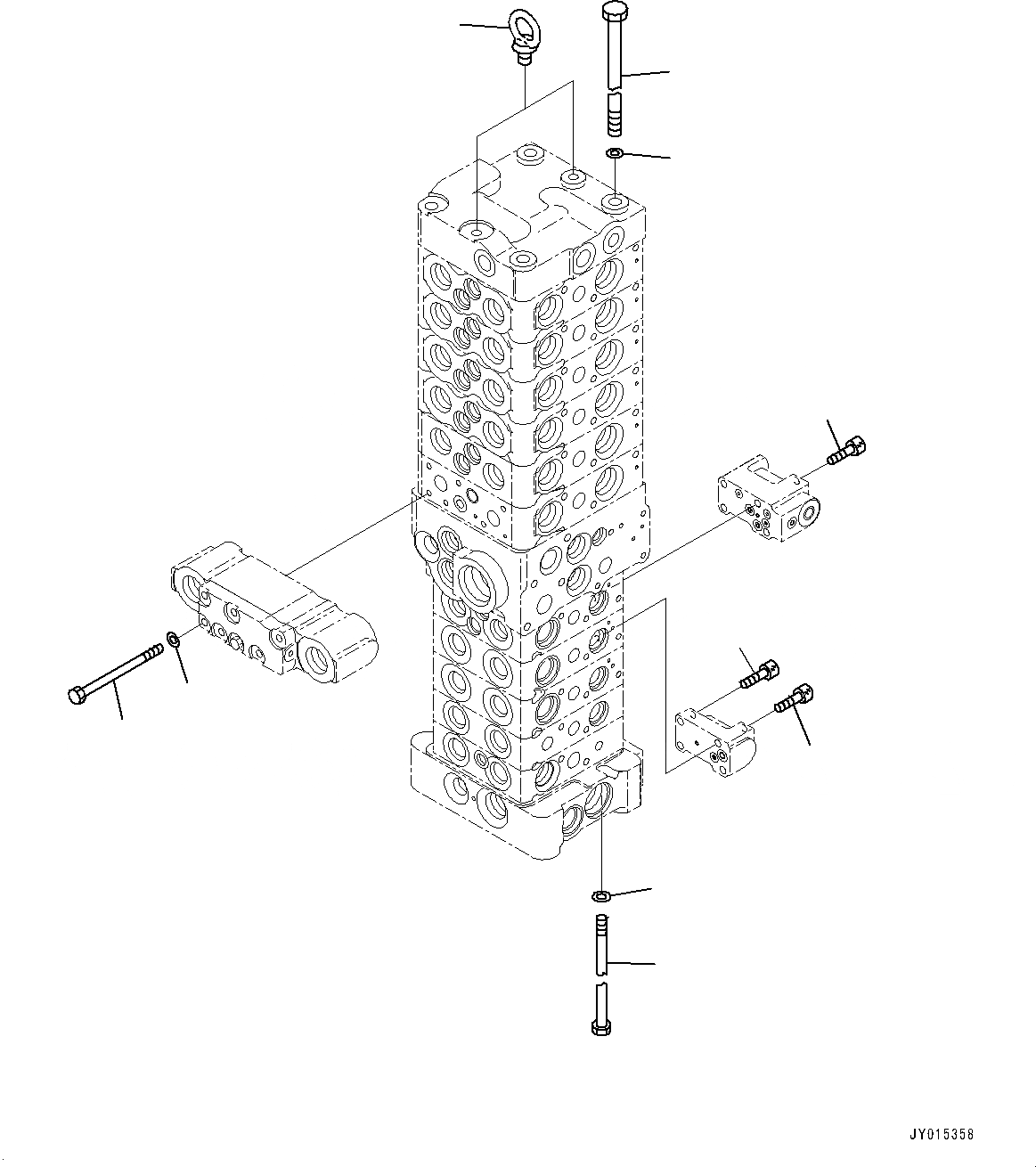 JY015358