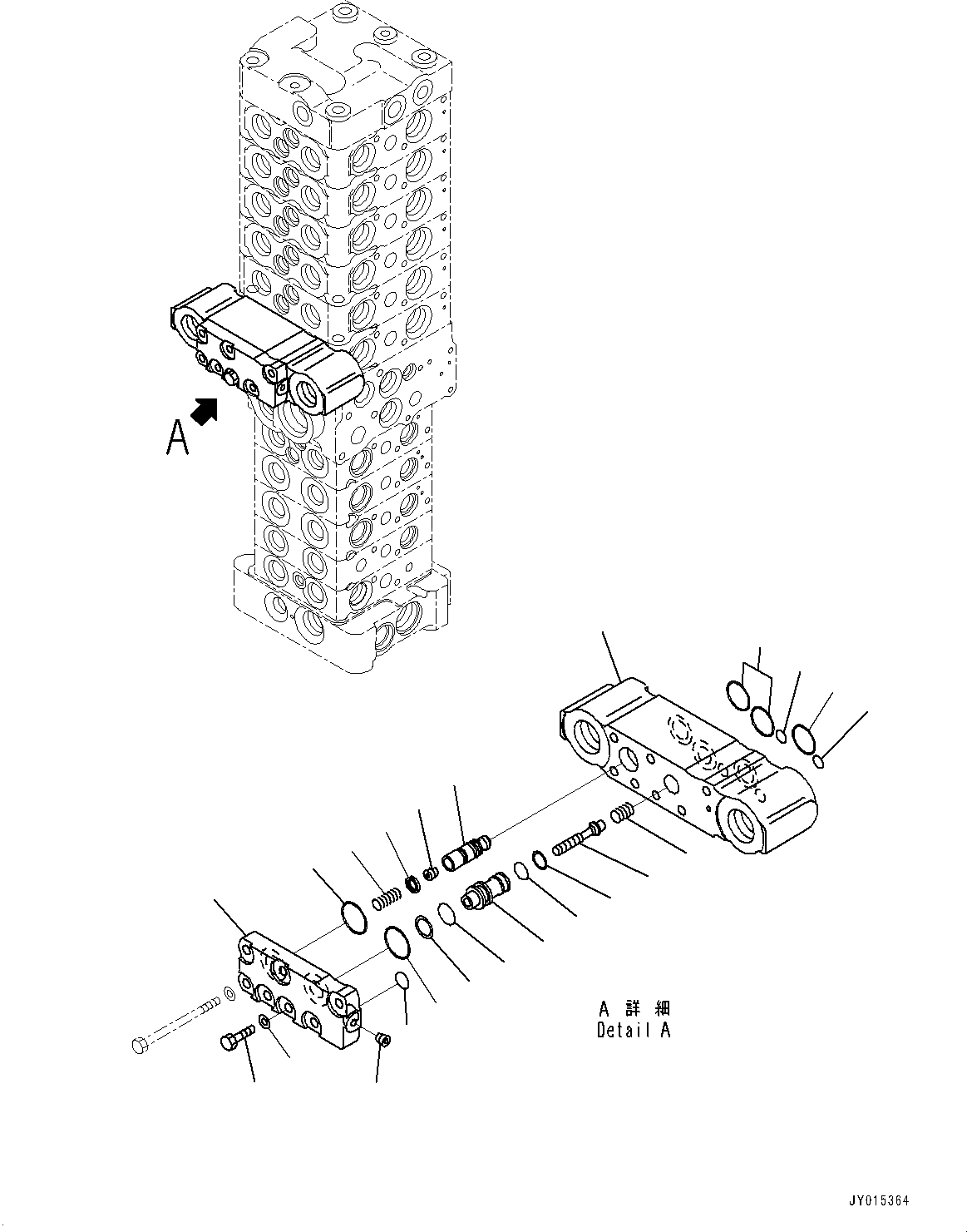 A

A 詳細
Detail A

JY015364