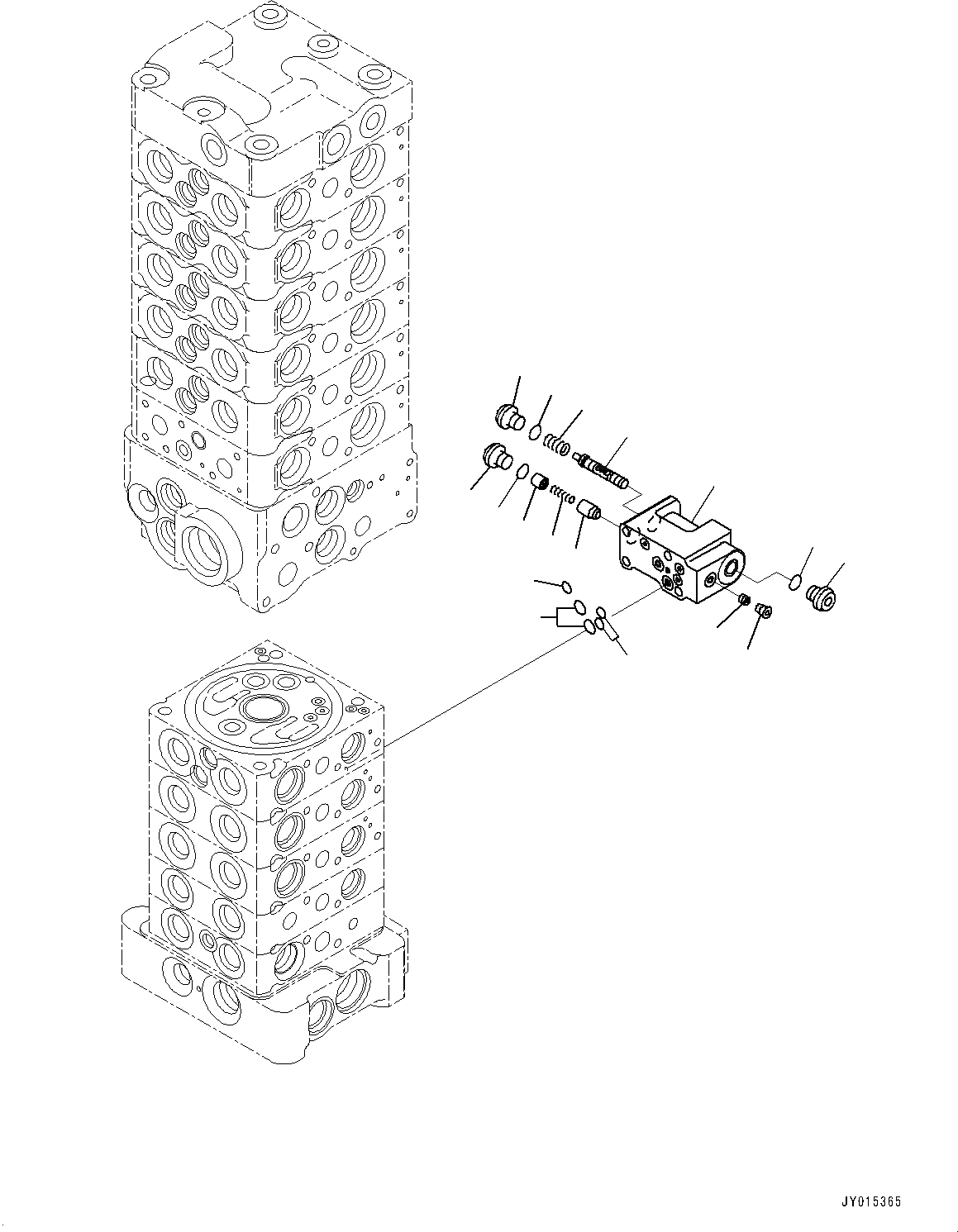 JY015365