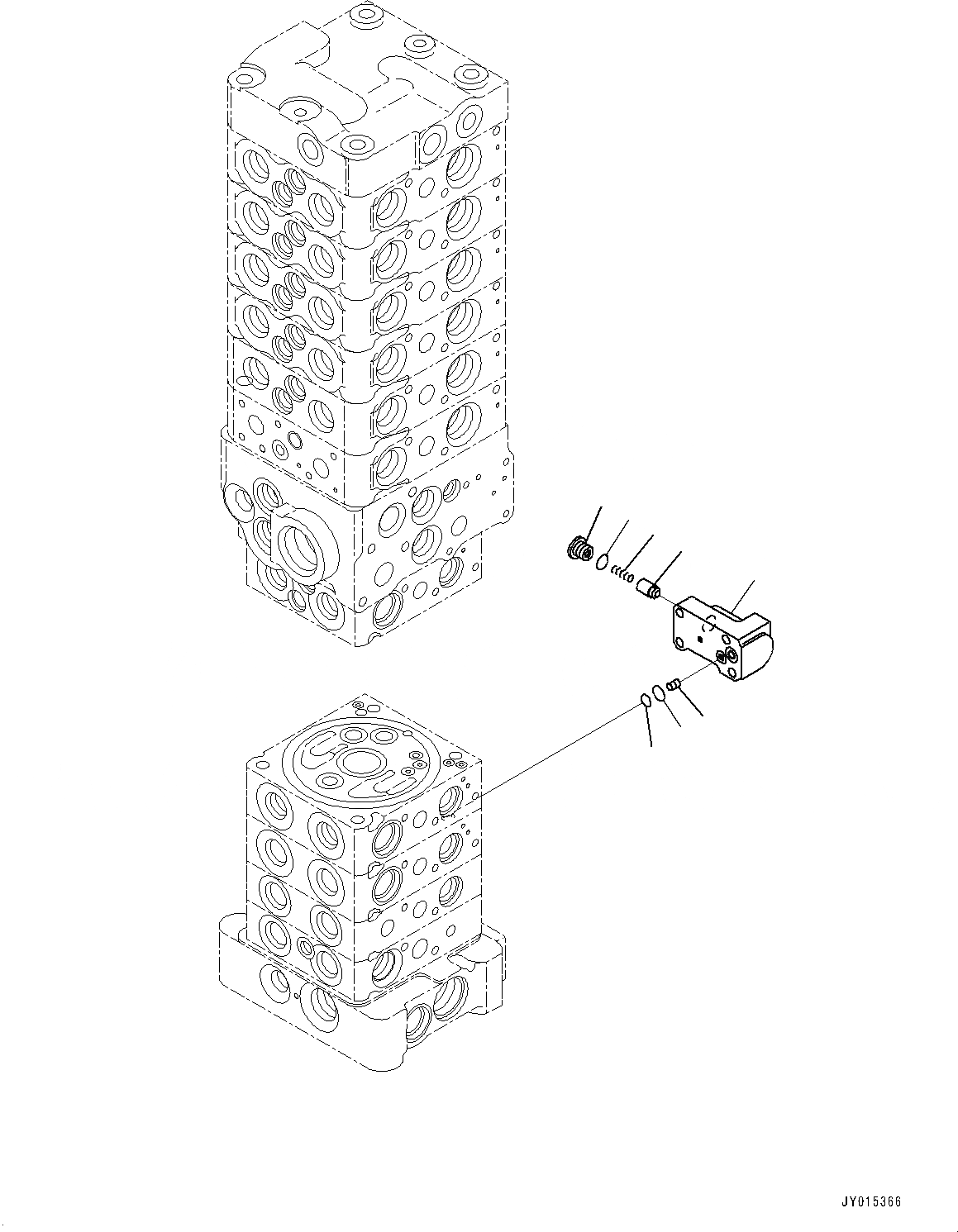 JY015366