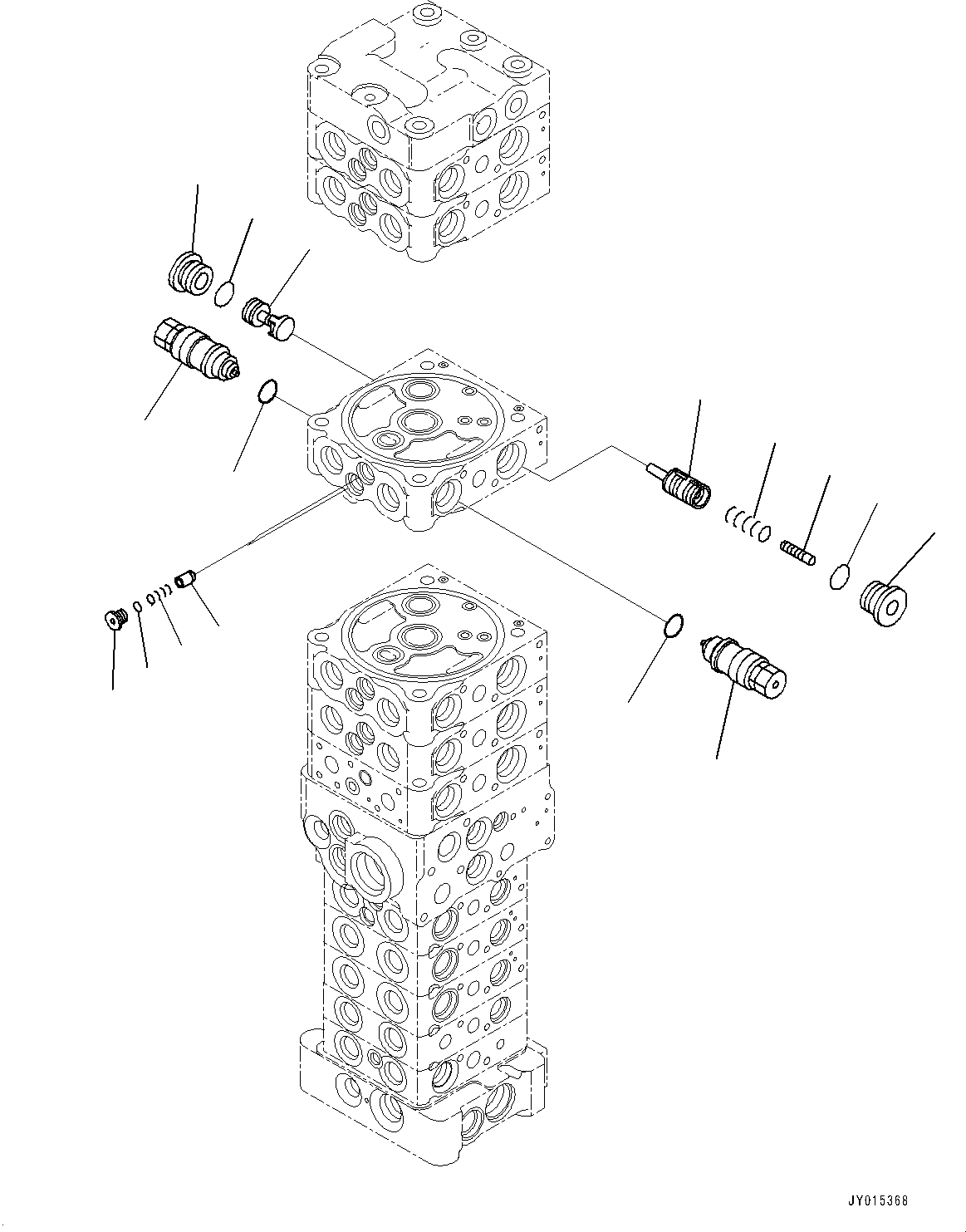 JY015368