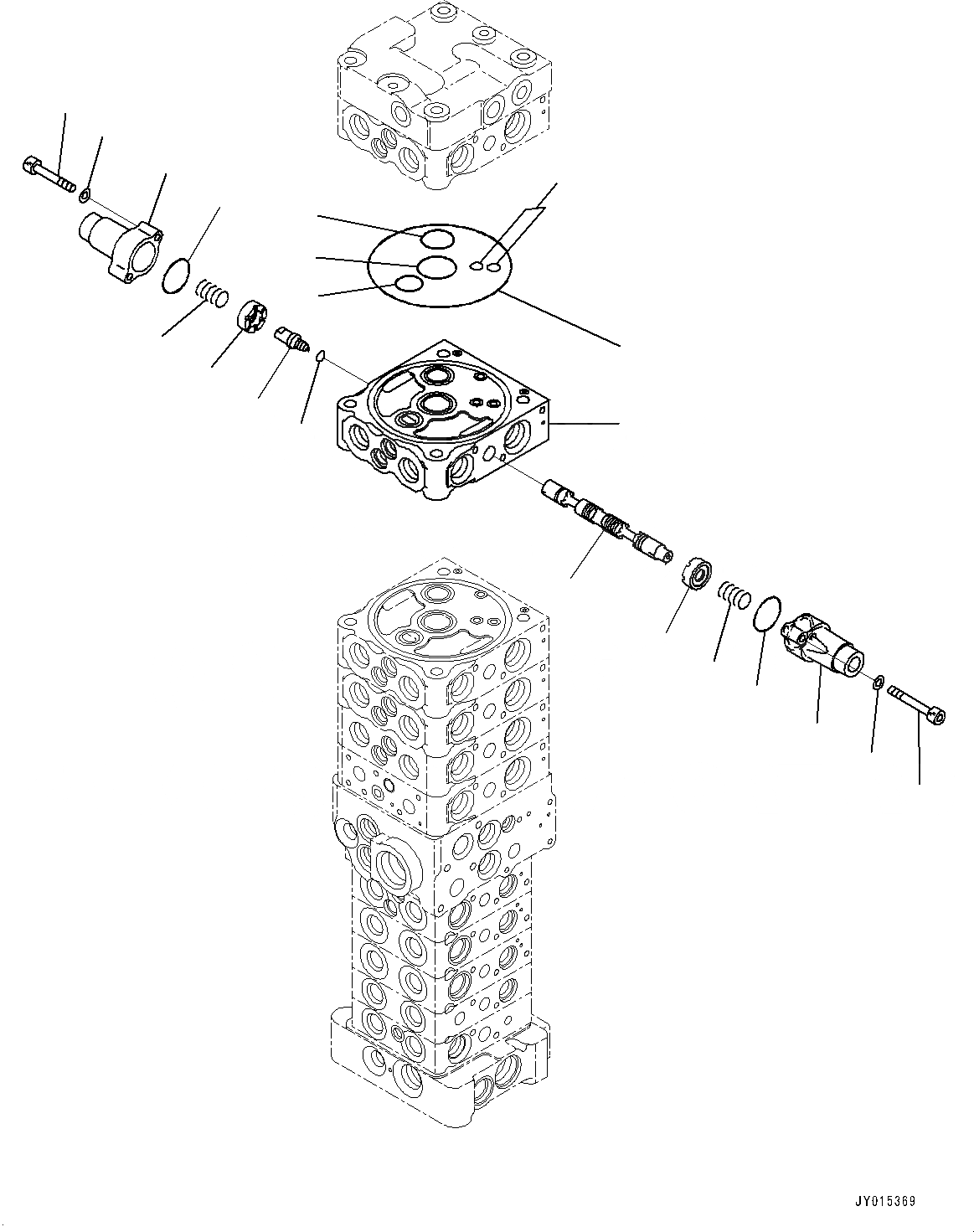 JY015369