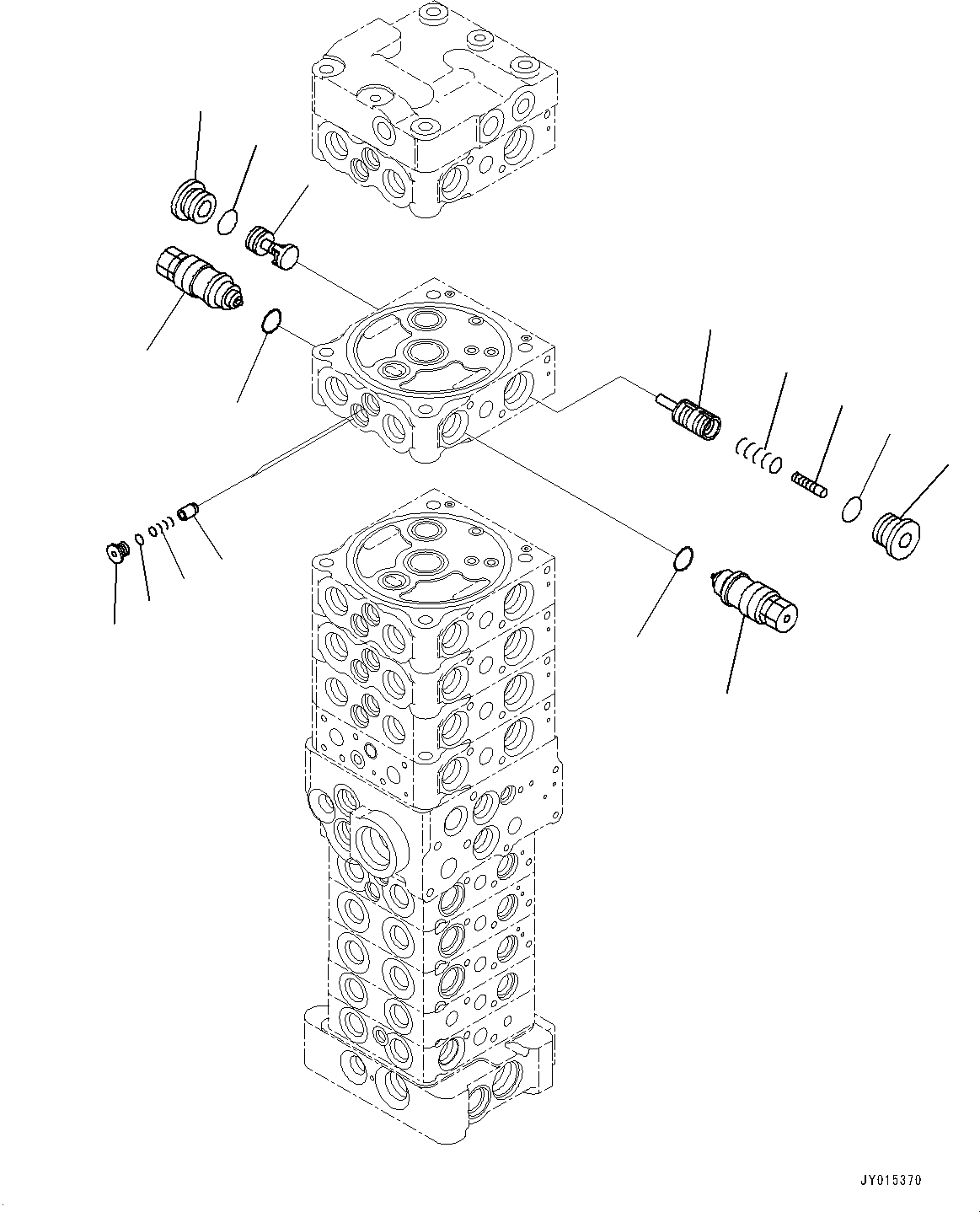 JY015370