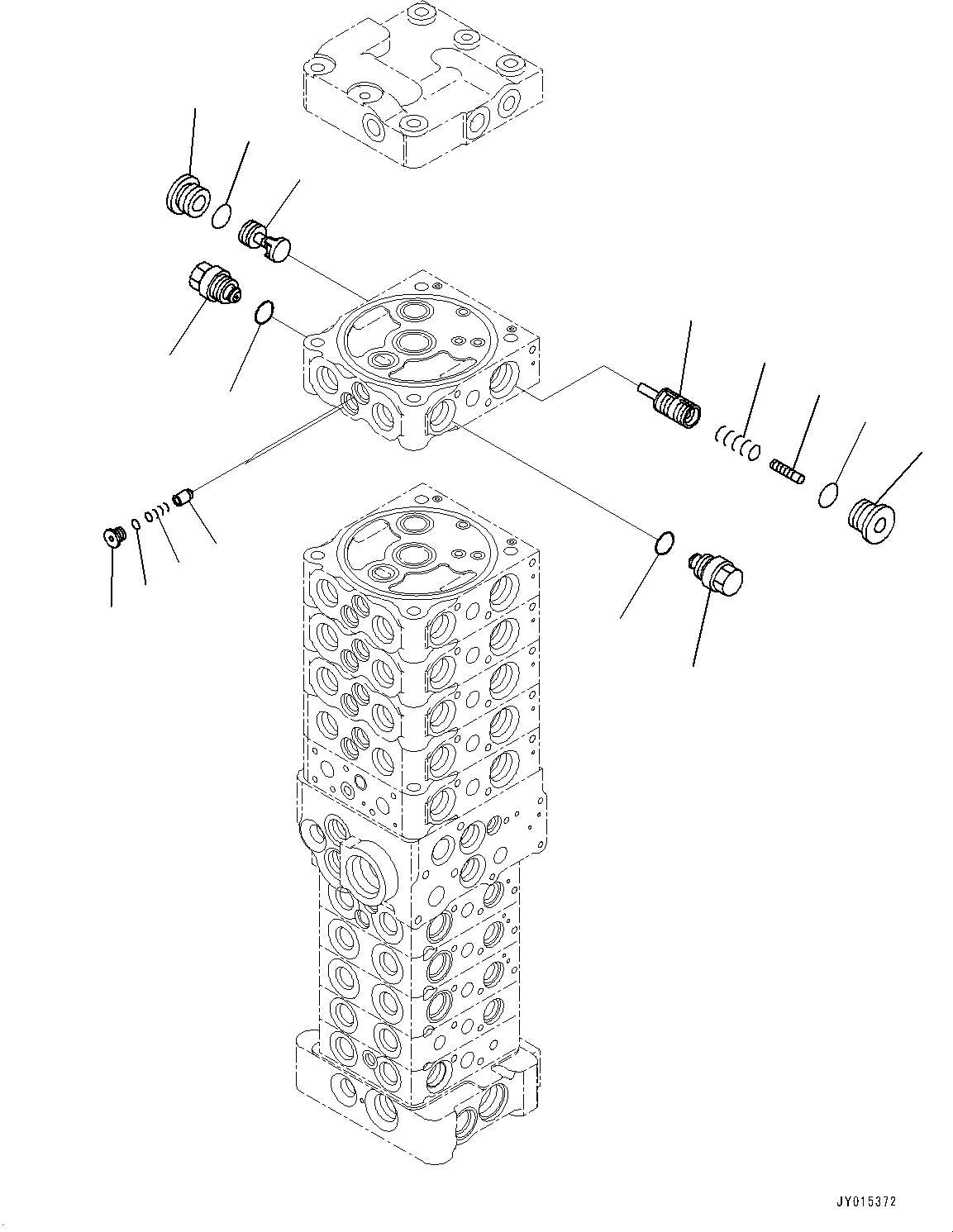 JY015372