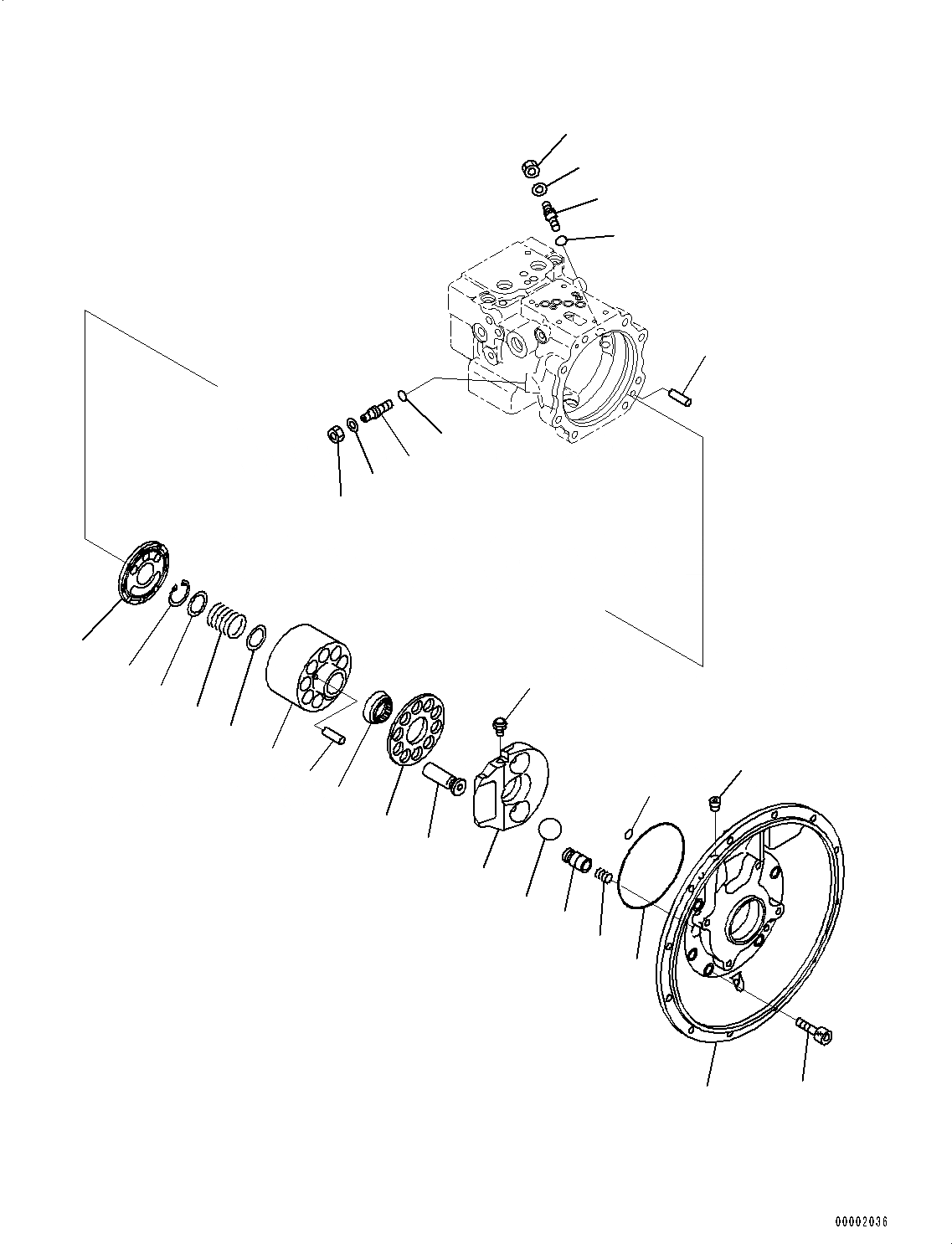 00002036