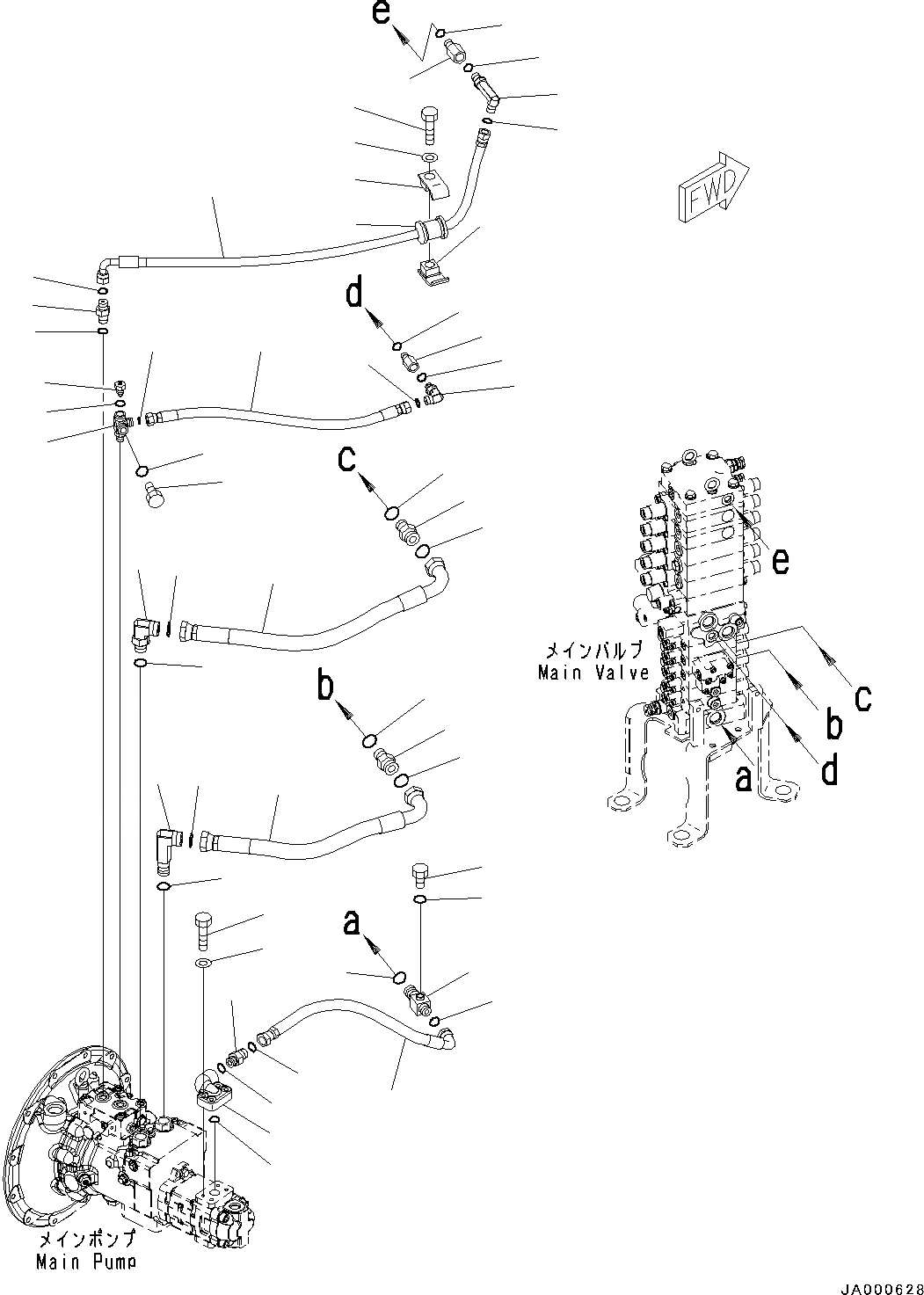 e

FWD

d

c

e

メインバルブ
Main Valve

c

b

b

d

a

a

メインポンプ
Main Pump

JA000628