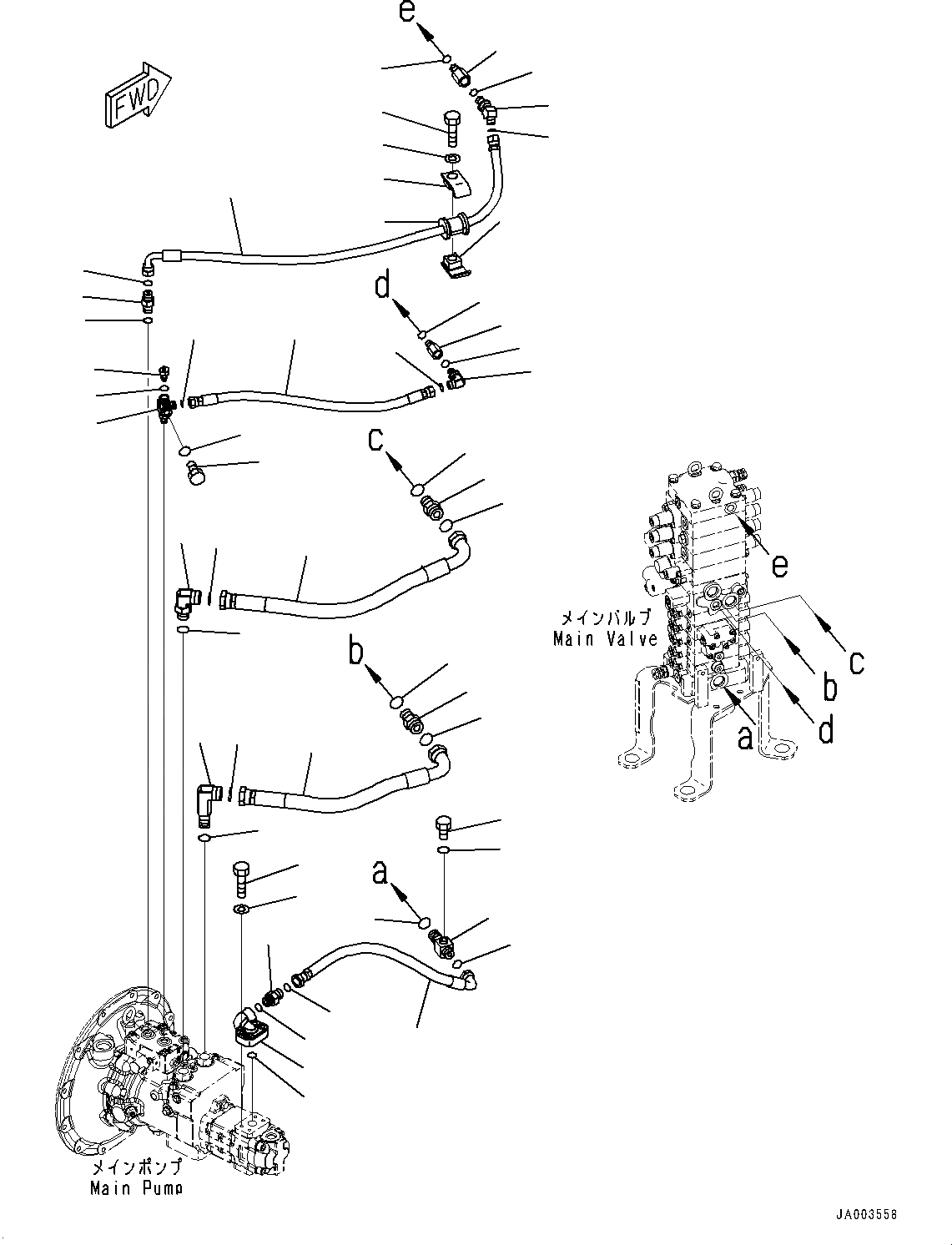 FWD

e

d

c

b

a

メインバルブ
Main Valve

e

c

b

d

a

メインポンプ
Main Pump

JA003558