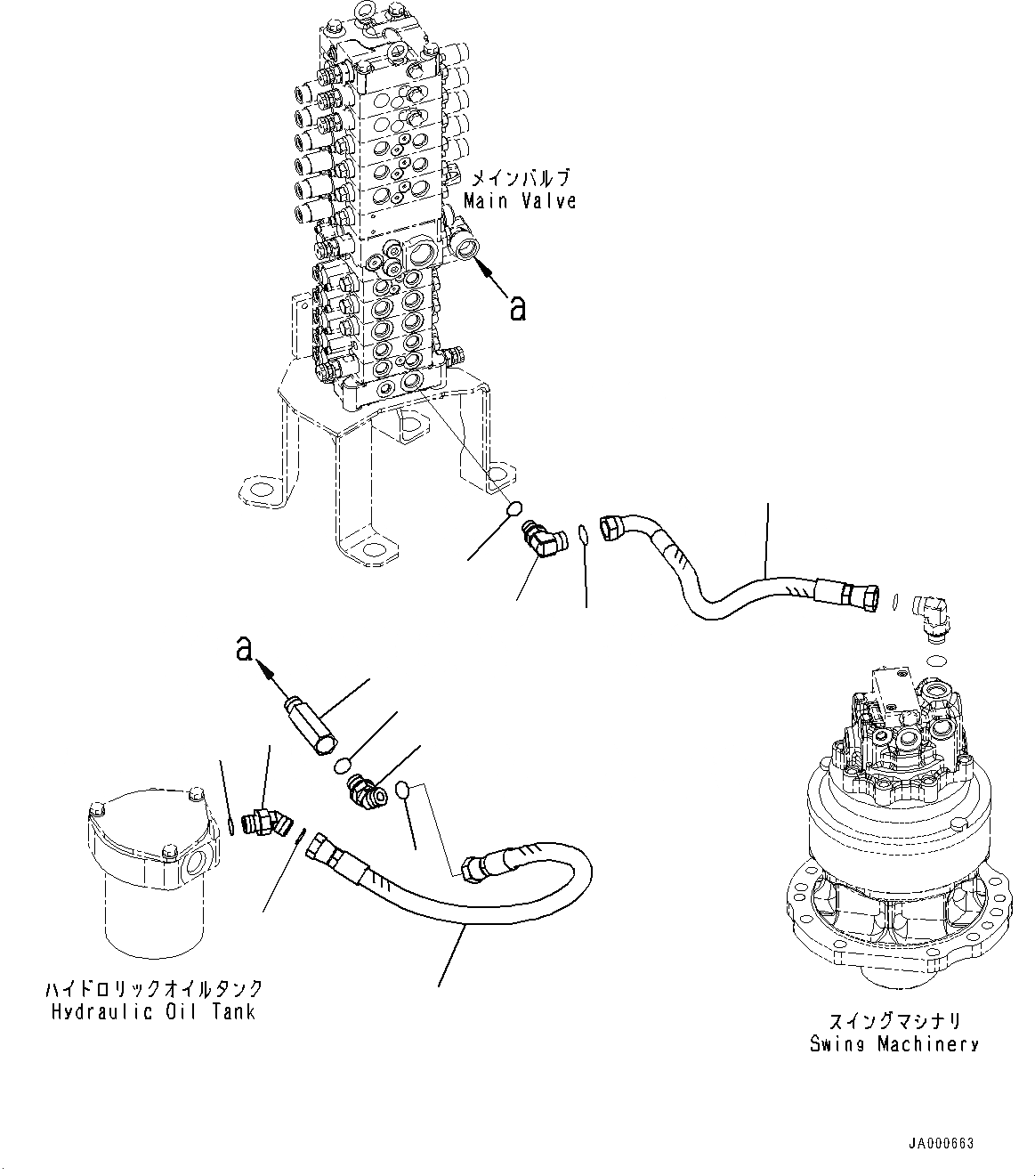 メインバルブ
Main Valve

a

a

ハイドロリックオイルタンク
Hydraulic Oil Tank

スイングマシナリ
Swing Machinery

JA000663