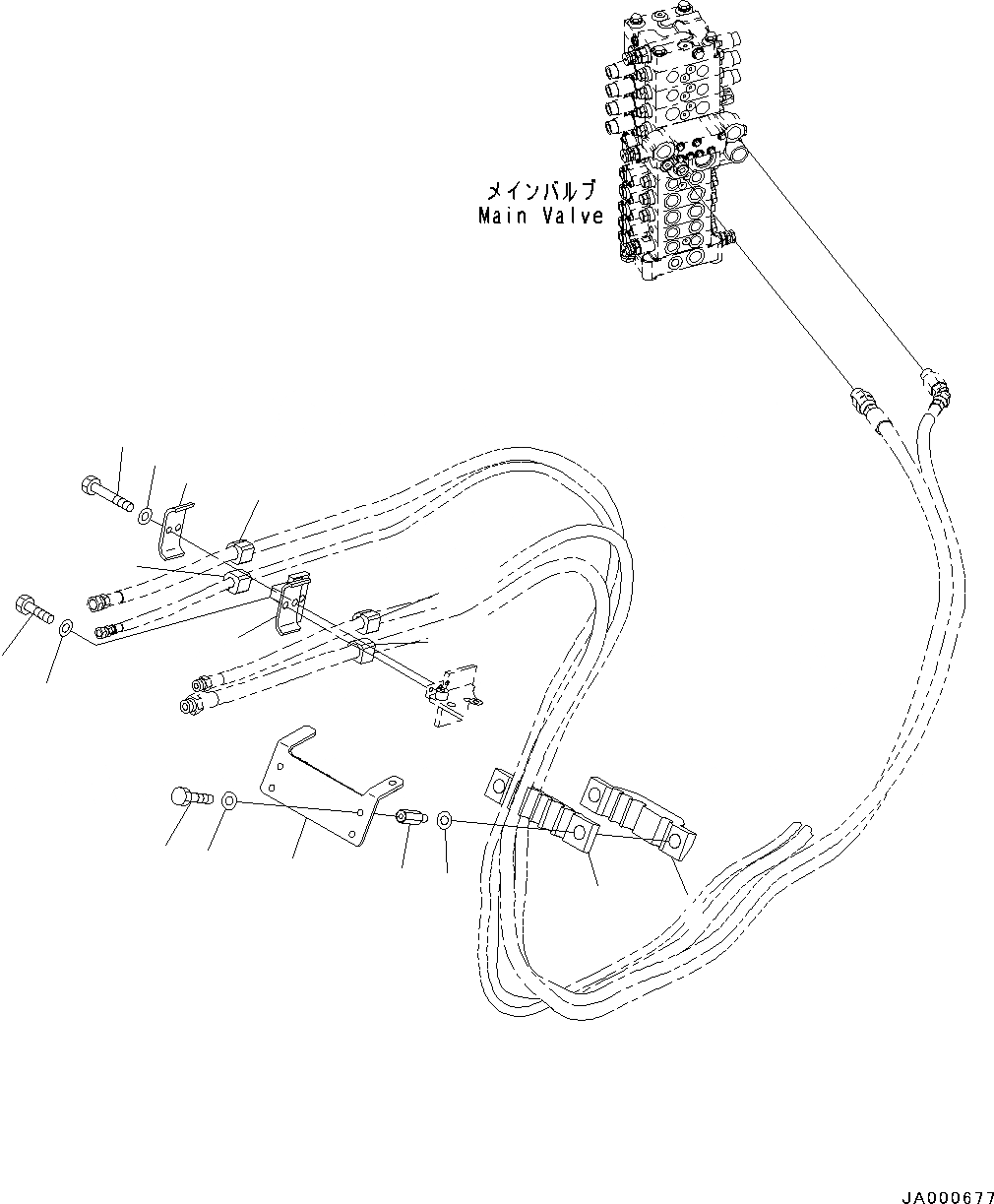 メインバルブ
Main Valve

JA000677