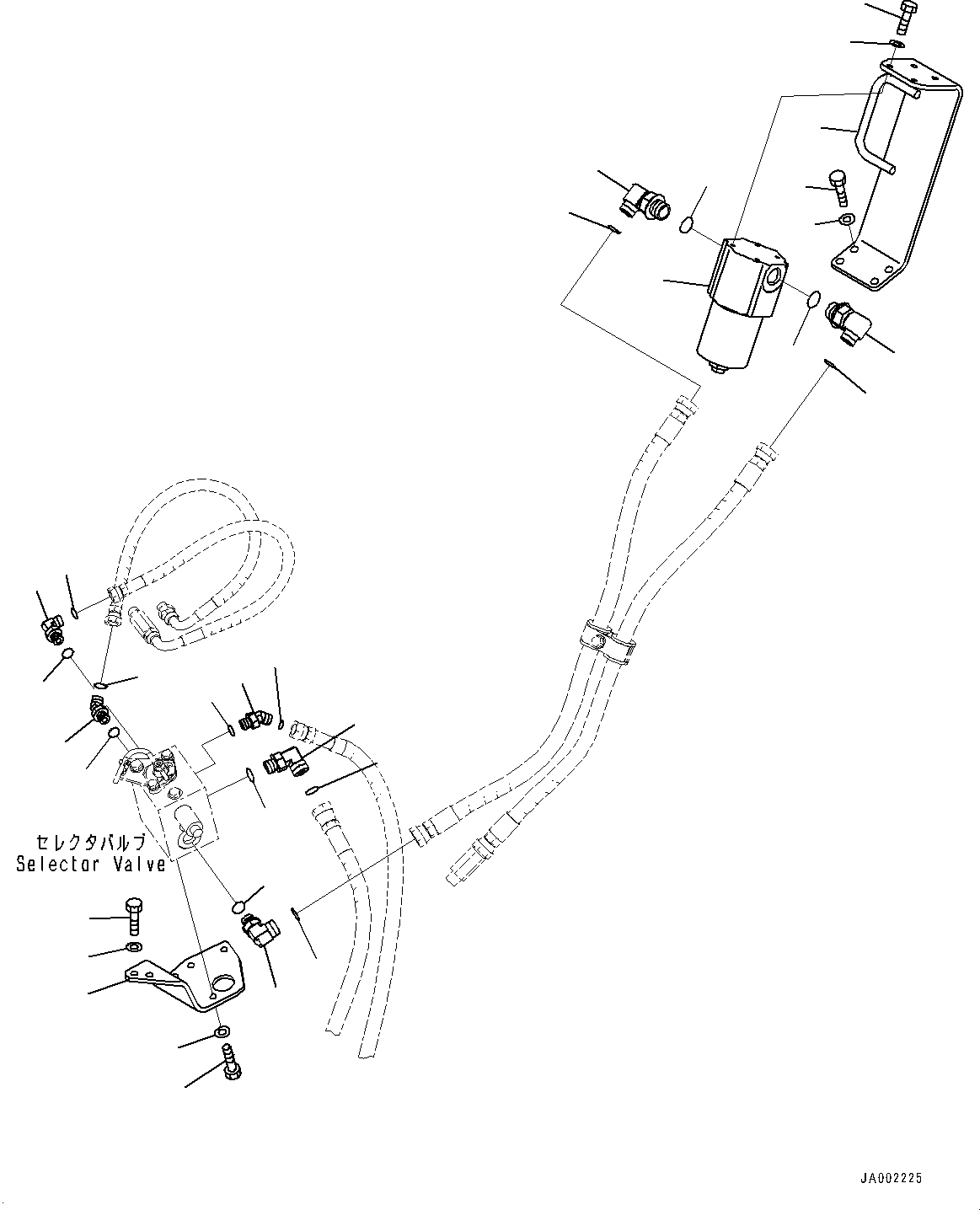 セレクタバルブ
Selector Valve

JA002225