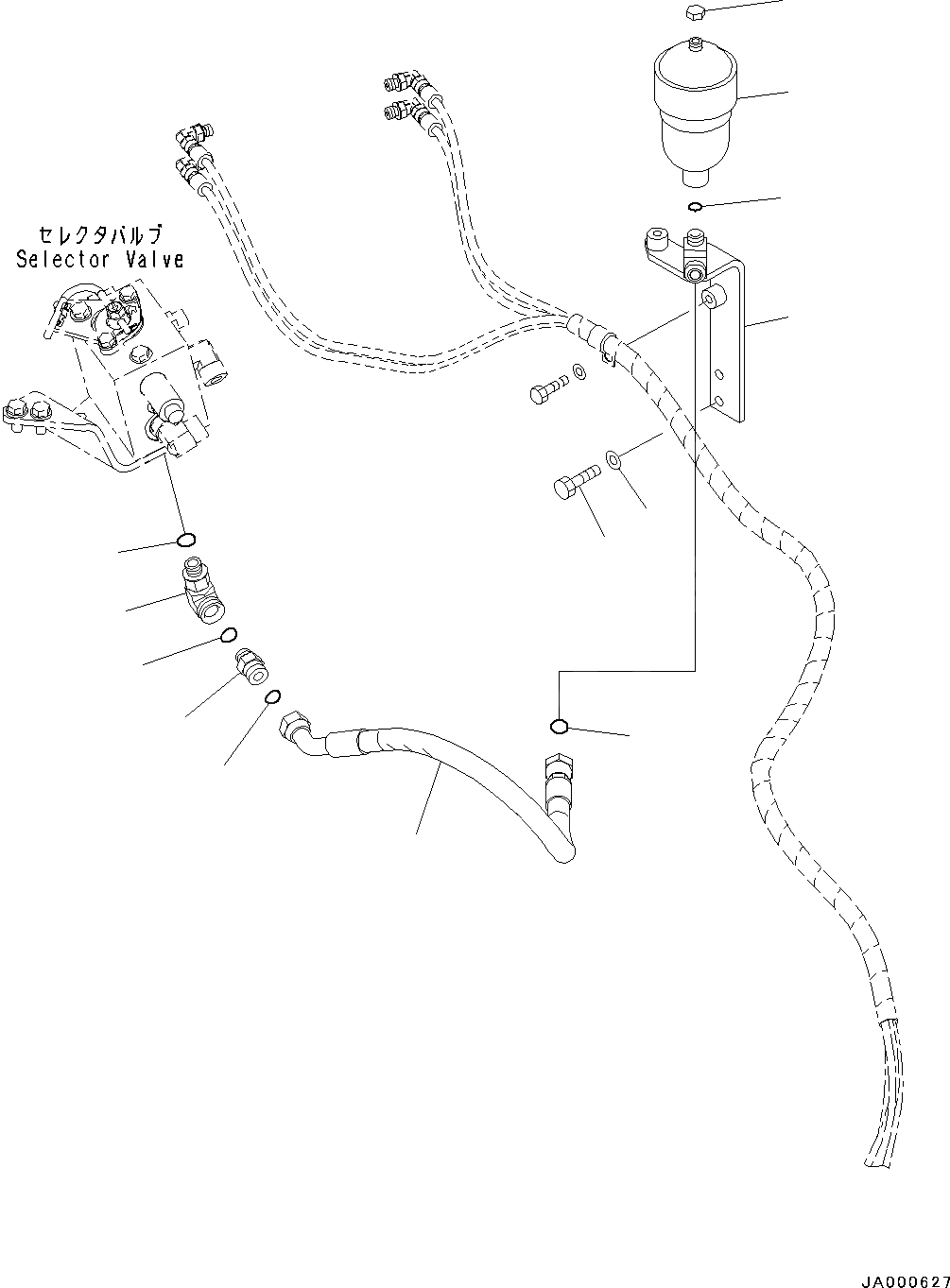 セレクタバルブ
Selector Valve

JA000627