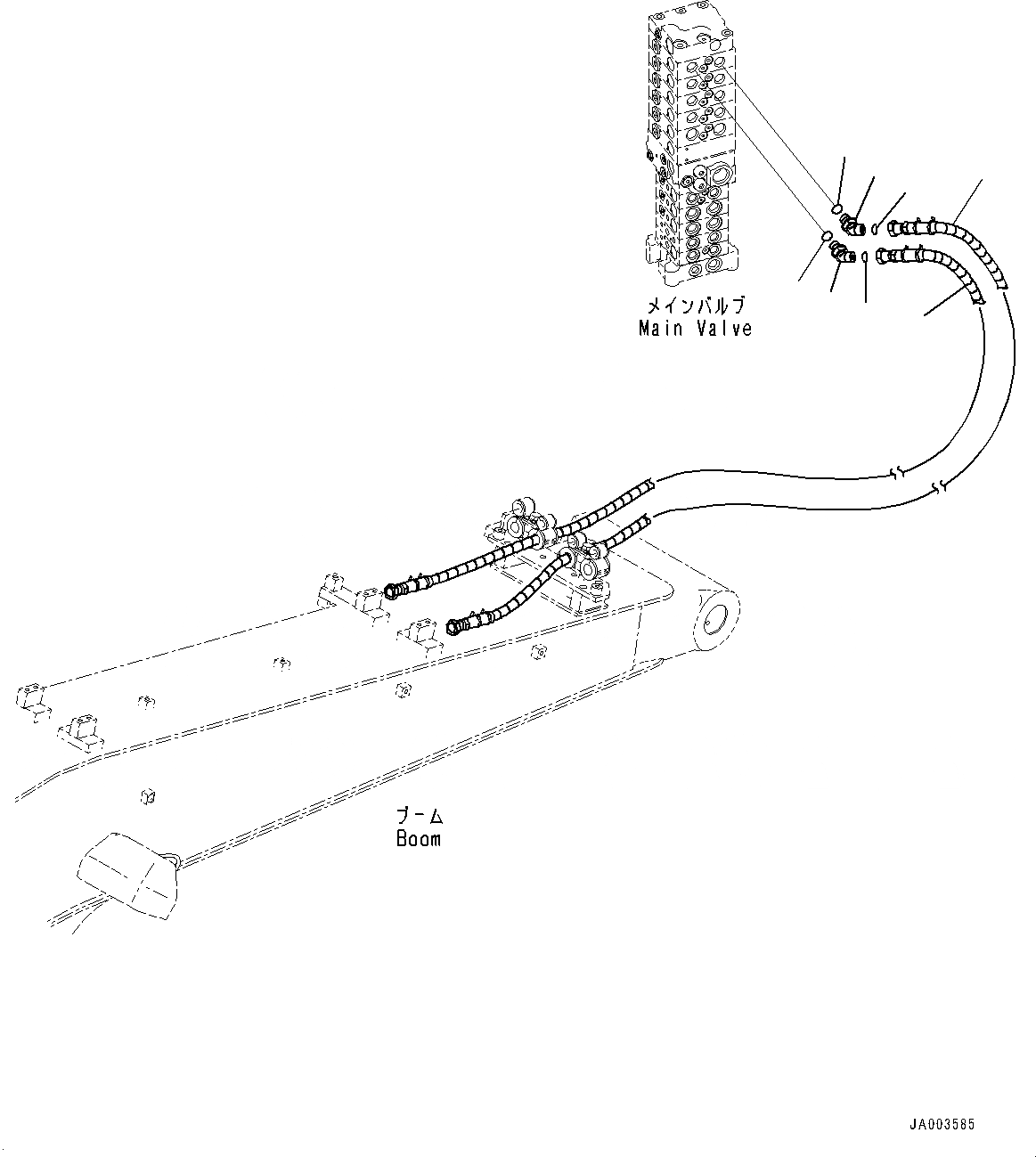 メインバルブ
Main Valve

ブーム
Boom

JA003585