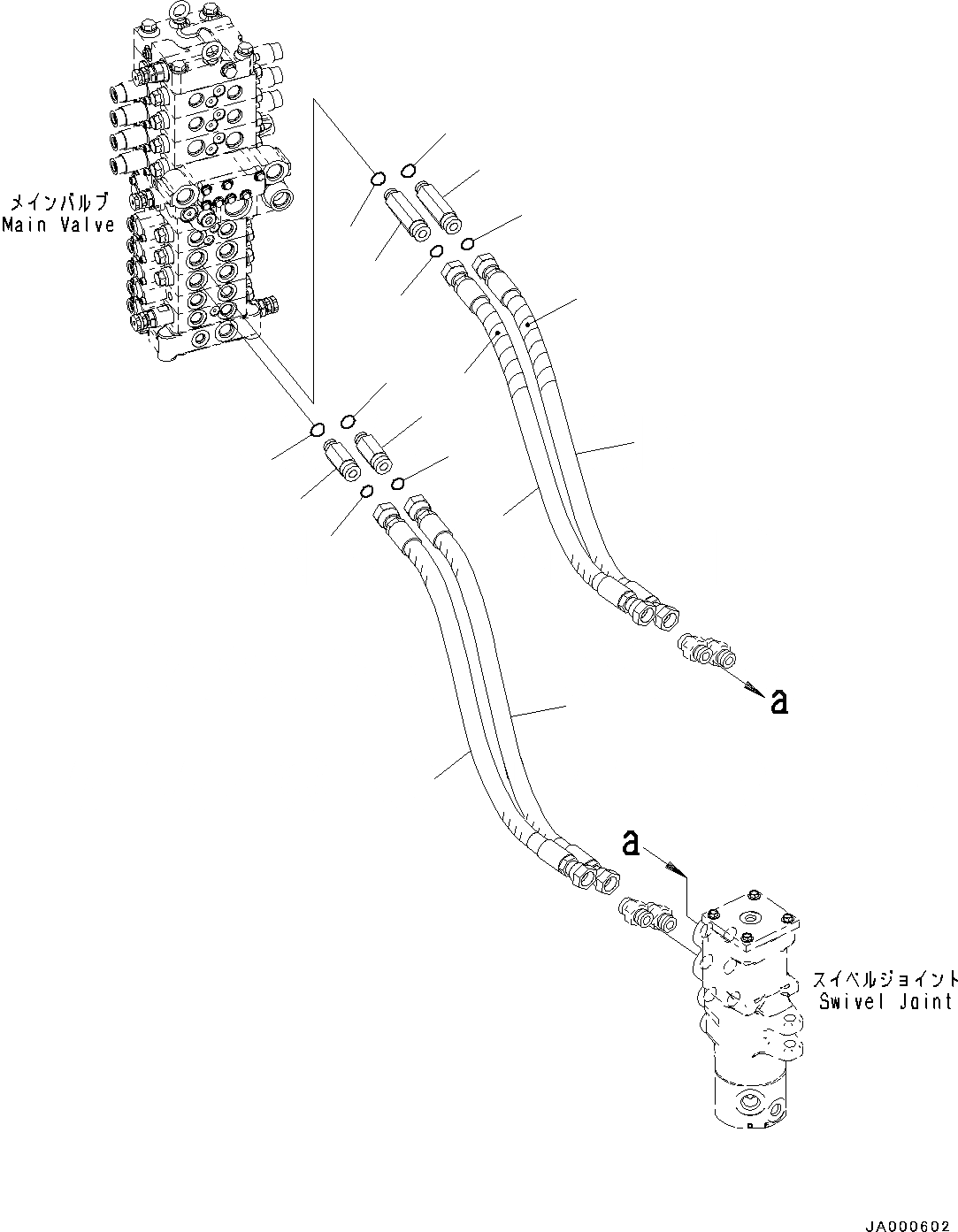 メインバルブ
Main Valve

a

a

スイベルジョイント
Swivel Joint

JA000602