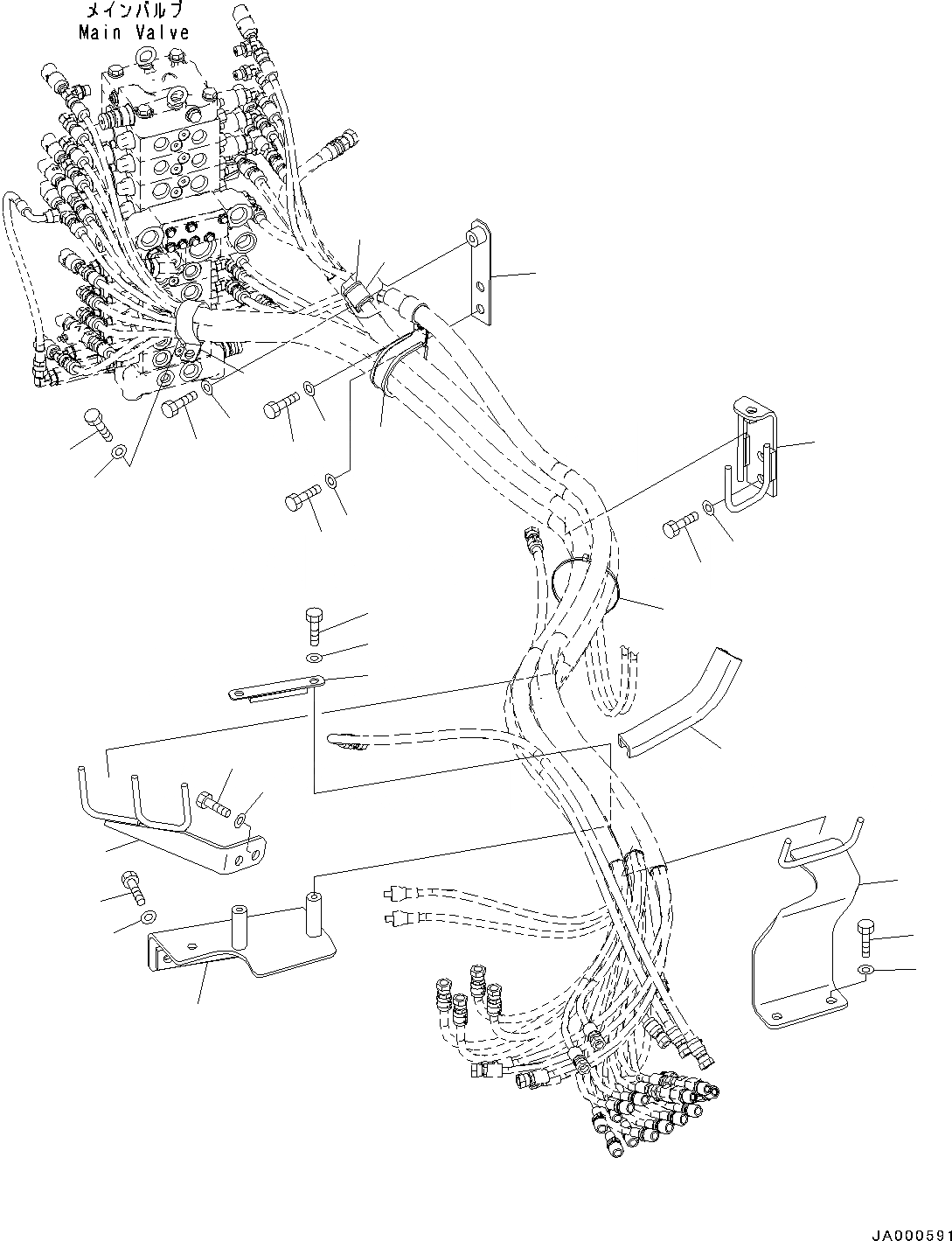 メインバルブ
Main Valve

JA000591