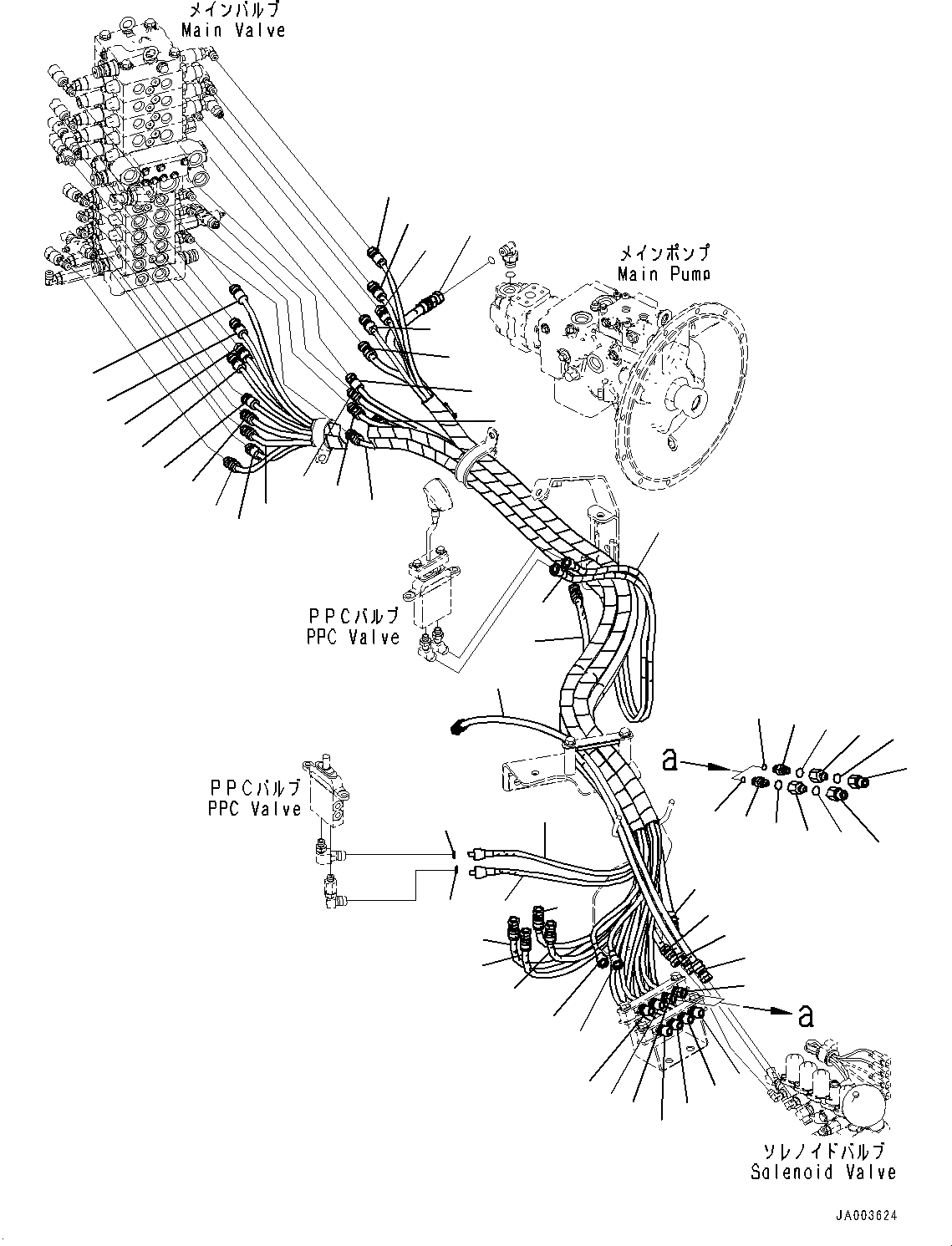 メインバルブ
Main Valve

メインポンプ
Main Pump

PPCバルブ
PPC Valve

PPCバルブ
PPC Valve

a

a

ソレノイドバルブ
Solenoid Valve

JA003624